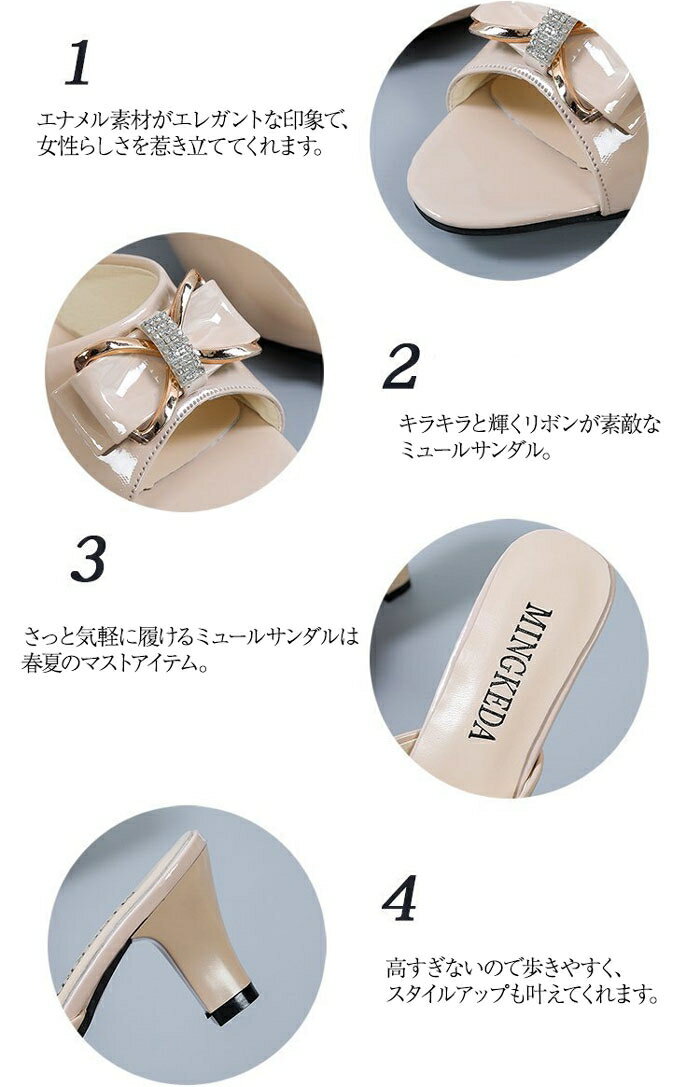 1

エナメル素材がエレガントな印象で、女性らしさを惹き立ててくれます。

2

キラキラと輝くリボンが素敵なミュールサンダル。

3

さっと気軽に履けるミュールサンダルは春夏のマストアイテム。

MINGKEDA

4

高すぎないので歩きやすく、スタイルアップも叶えてくれます。