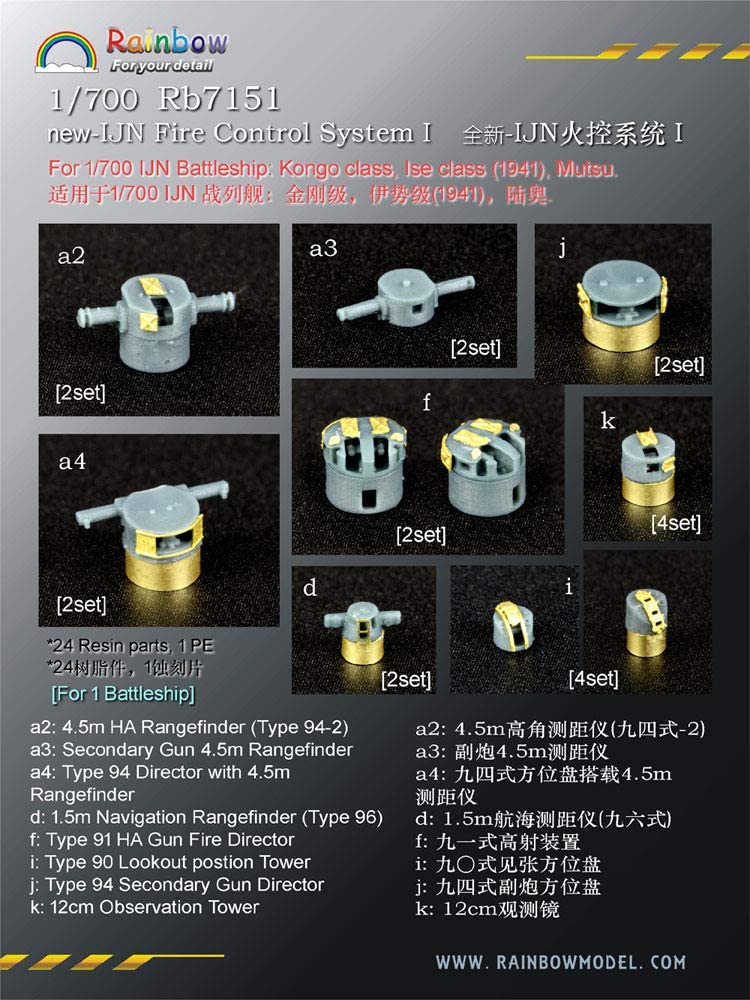 Rainbow
For your detail

1/700 Rb7151
new-IJN Fire Control System I 全新-IJN火控系统 I
For 1/700 IJN Battleship: Kongo class, Ise class (1941), Mutsu.
适用于1/700 IJN 战列舰：金刚级，伊势级(1941)，陆奥.

a2
[2set]

a3
[2set]

j
[2set]

f
[2set]

k
[4set]

a4
[2set]

d
[2set]

i
[4set]

*24 Resin parts, 1 PE
*24树脂件，1蚀刻片
[For 1 Battleship]

a2: 4.5m HA Rangefinder (Type 94-2)
a3: Secondary Gun 4.5m Rangefinder
a4: Type 94 Director with 4.5m Rangefinder
d: 1.5m Navigation Rangefinder (Type 96)
f: Type 91 HA Gun Fire Director
i: Type 90 Lookout postion Tower
j: Type 94 Secondary Gun Director
k: 12cm Observation Tower

a2: 4.5m高角测距仪(九四式-2)
a3: 副炮4.5m测距仪
a4: 九四式方位盘搭载4.5m测距仪
d: 1.5m航海测距仪(九六式)
f: 九一式高射装置
i: 九〇式见张方位盘
j: 九四式副炮方位盘
k: 12cm观测镜

WWW. RAINBOWMODEL. COM