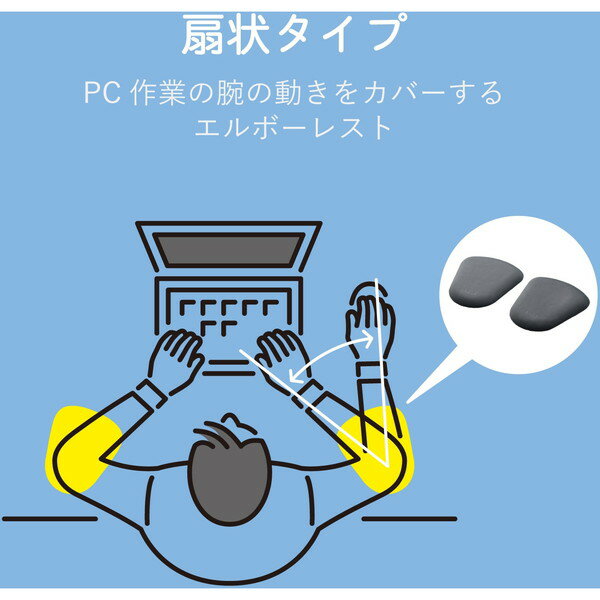 扇状タイプ

PC 作業の腕の動きをカバーする
エルボーレスト