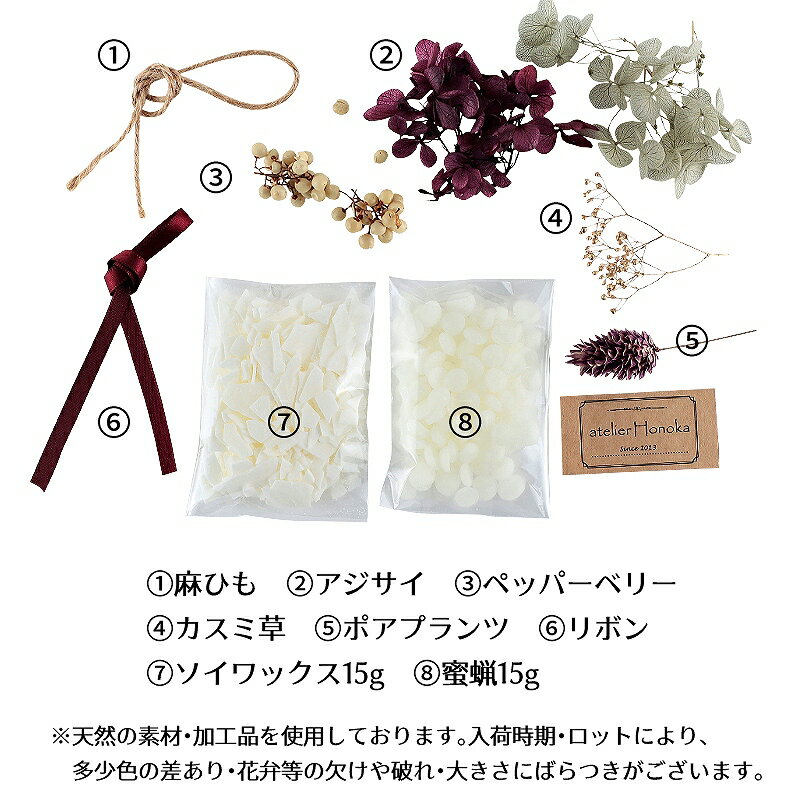 ①

②

③

④

⑤

⑥

⑦

⑧

atelier Honoka
Since 2013

①麻ひも　②アジサイ　③ペッパーベリー
④カスミ草　⑤ポアプランツ　⑥リボン
⑦ソイワックス15g　⑧蜜蝋15g

※天然の素材・加工品を使用しております。入荷時期・ロットにより、多少色の差あり・花弁等の欠けや破れ・大きさにばらつきがございます。