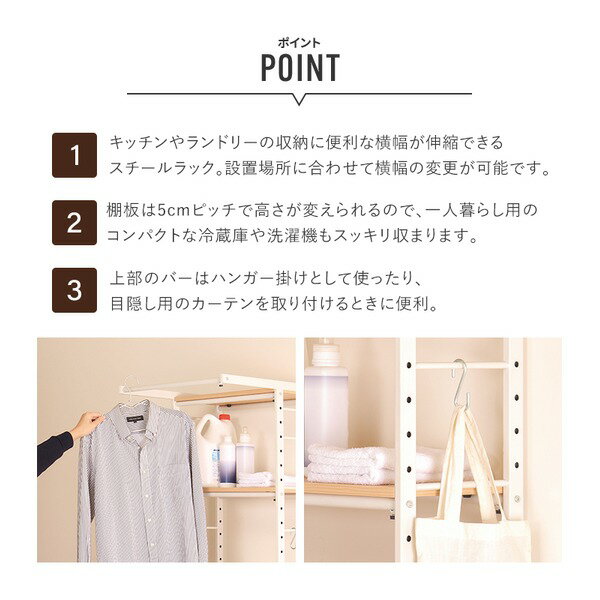 ポイント
POINT

1 キッチンやランドリーの収納に便利な横幅が伸縮できるスチールラック。設置場所に合わせて横幅の変更が可能です。

2 棚板は5cmピッチで高さが変えられるので、一人暮らし用のコンパクトな冷蔵庫や洗濯機もスッキリ収まります。

3 上部のバーはハンガー掛けとして使ったり、目隠し用のカーテンを取り付けるときに便利。