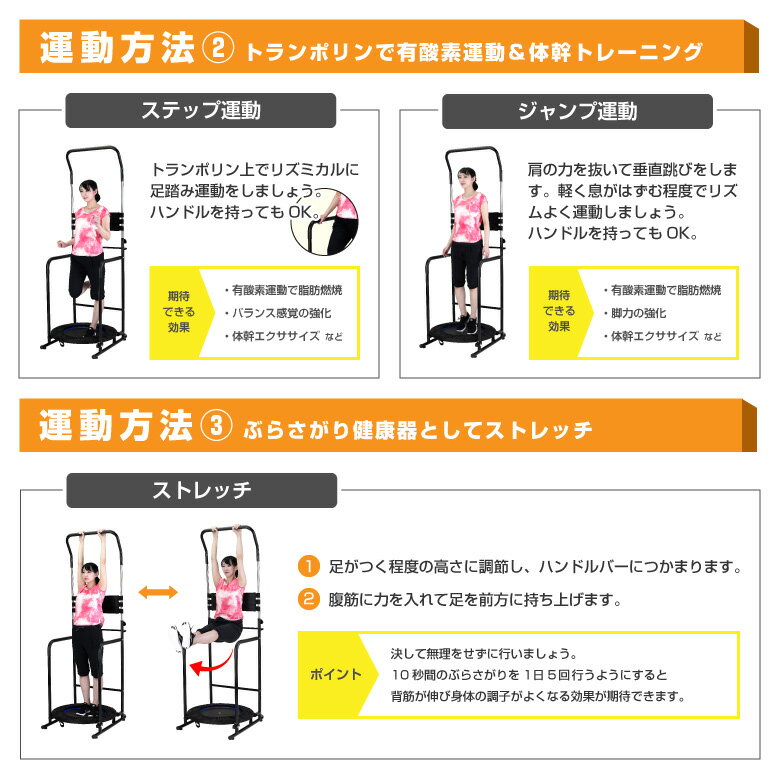 運動方法② トランポリンで有酸素運動＆体幹トレーニング

ステップ運動

トランポリン上でリズミカルに足踏み運動をしましょう。ハンドルを持ってもOK。

期待できる効果

・有酸素運動で脂肪燃焼
・バランス感覚の強化
・体幹エクササイズ など

ジャンプ運動

肩の力を抜いて垂直跳びをします。軽く息がはずむ程度でリズムよく運動しましょう。ハンドルを持ってもOK。

期待できる効果

・有酸素運動で脂肪燃焼
・脚力の強化
・体幹エクササイズ など

運動方法③ ぶらさがり健康器としてストレッチ

ストレッチ

1 足がつく程度の高さに調節し、ハンドルバーにつかまります。
2 腹筋に力を入れて足を前方に持ち上げます。

ポイント

決して無理をせずに行いましょう。
10秒間のぶらさがりを1日5回行うようにすると背筋が伸び身体の調子がよくなる効果が期待できます。