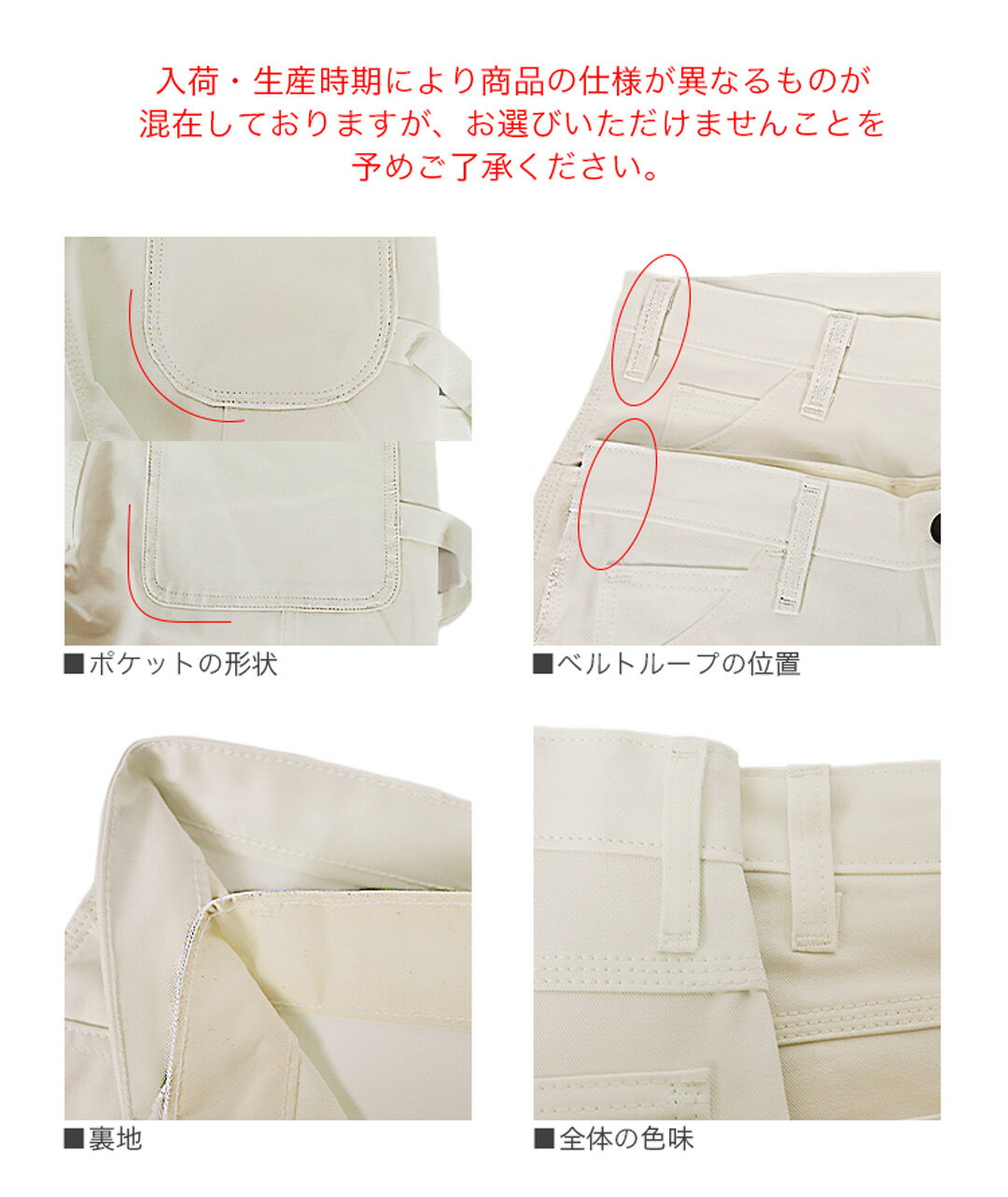 入荷・生産時期により商品の仕様が異なるものが混在しておりますが、お選びいただけませんことを予めご了承ください。

■ポケットの形状

■ベルトループの位置

■裏地

■全体の色味