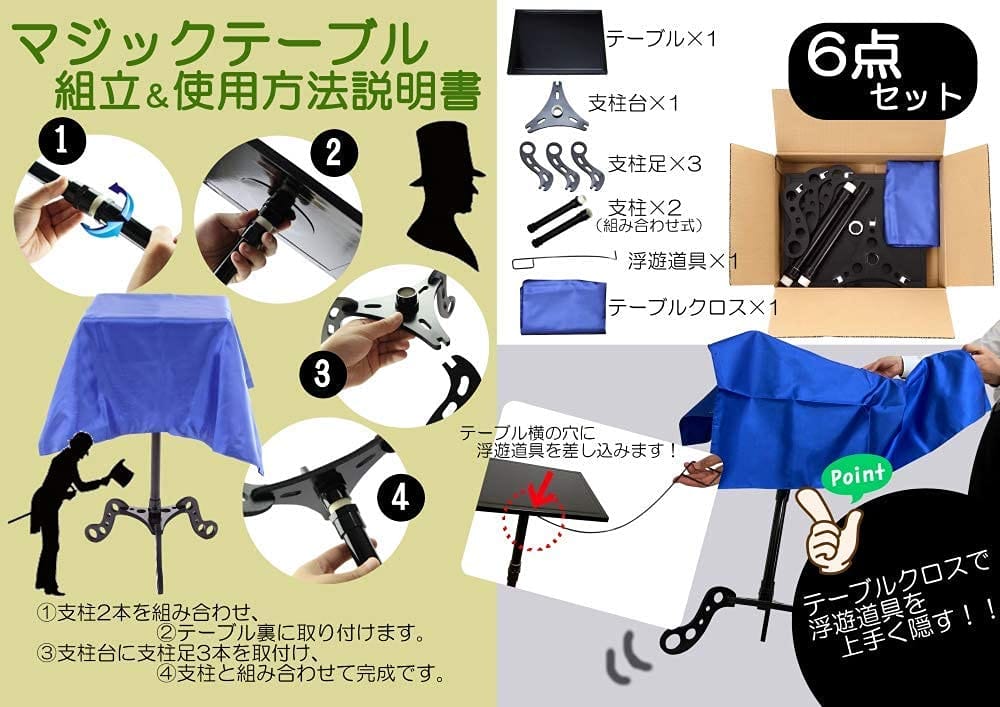 マジックテーブル
組立＆使用方法説明書

1
2
3
4

①支柱2本を組み合わせ、
②テーブル裏に取り付けます。
③支柱台に支柱足3本を取付け、
④支柱と組み合わせて完成です。

テーブル×1
支柱台×1
支柱足×3
支柱×2
（組み合わせ式）
浮遊道具×1
テーブルクロス×1

6点
セット

テーブル横の穴に
浮遊道具を差し込みます！

Point

テーブルクロスで
浮遊道具を
上手く隠す！！