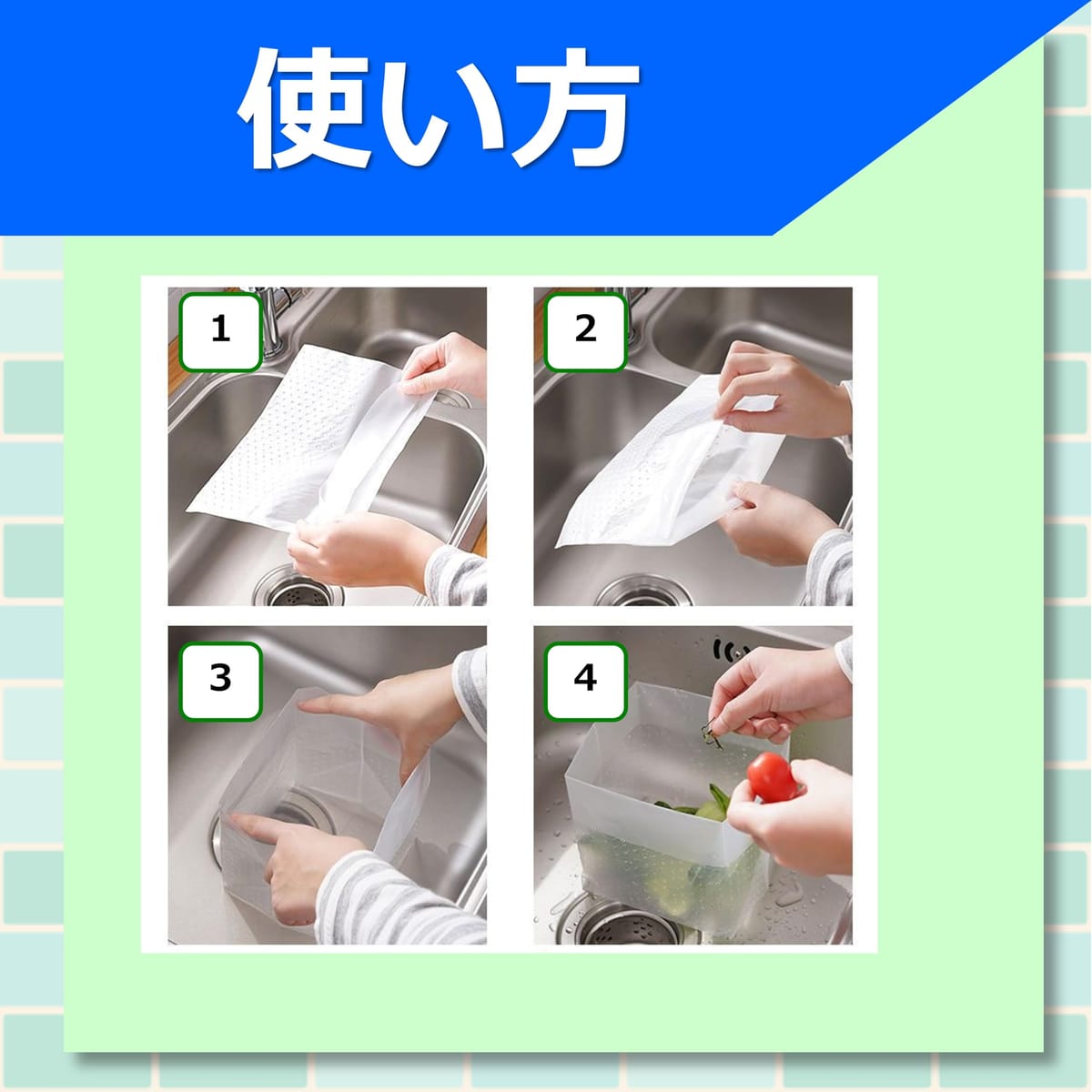 使い方

1

2

3

4