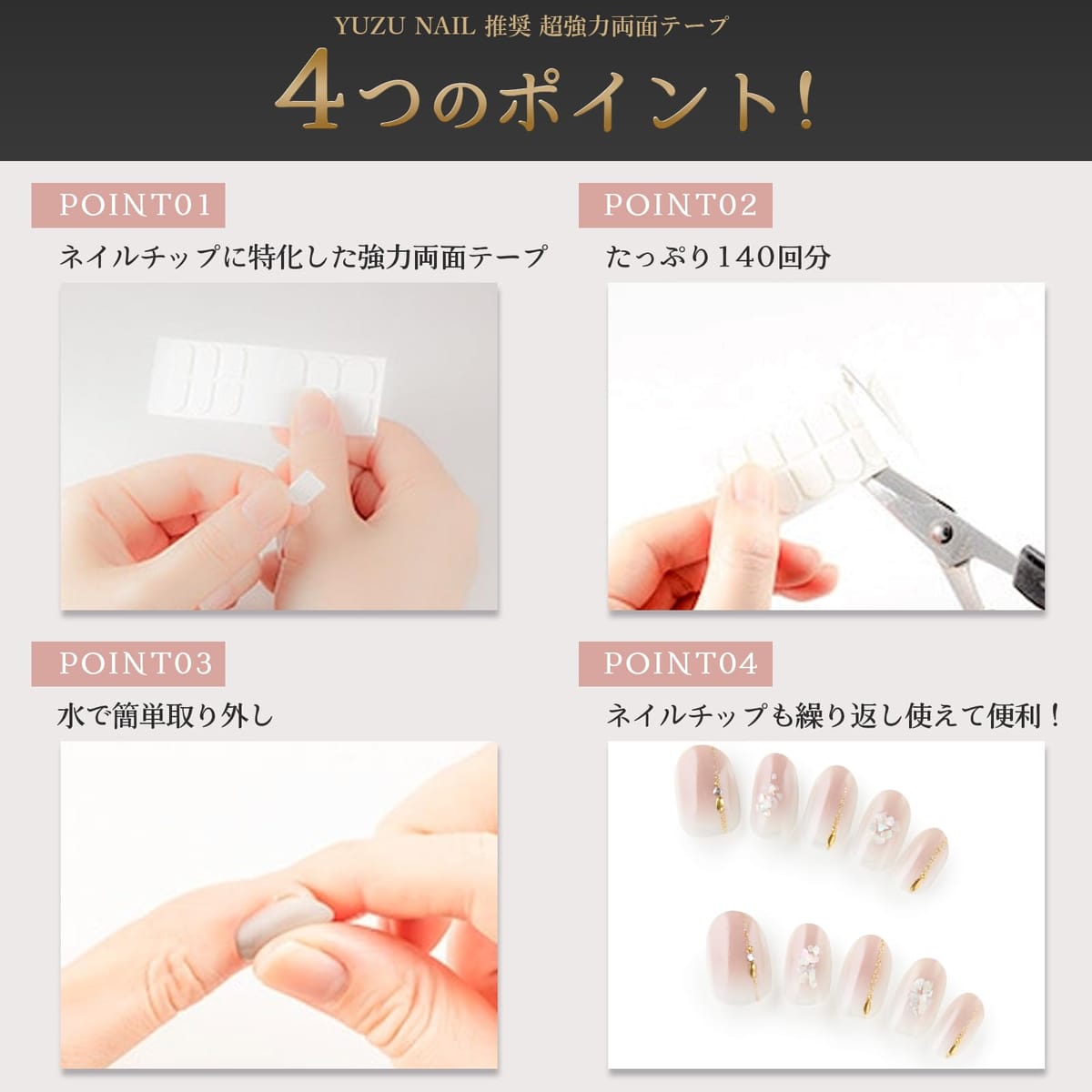 YUZU NAIL 推奨 超強力両面テープ

4つのポイント!

POINT01

ネイルチップに特化した強力両面テープ

POINT02

たっぷり140回分

POINT03

水で簡単取り外し

POINT04

ネイルチップも繰り返し使えて便利!