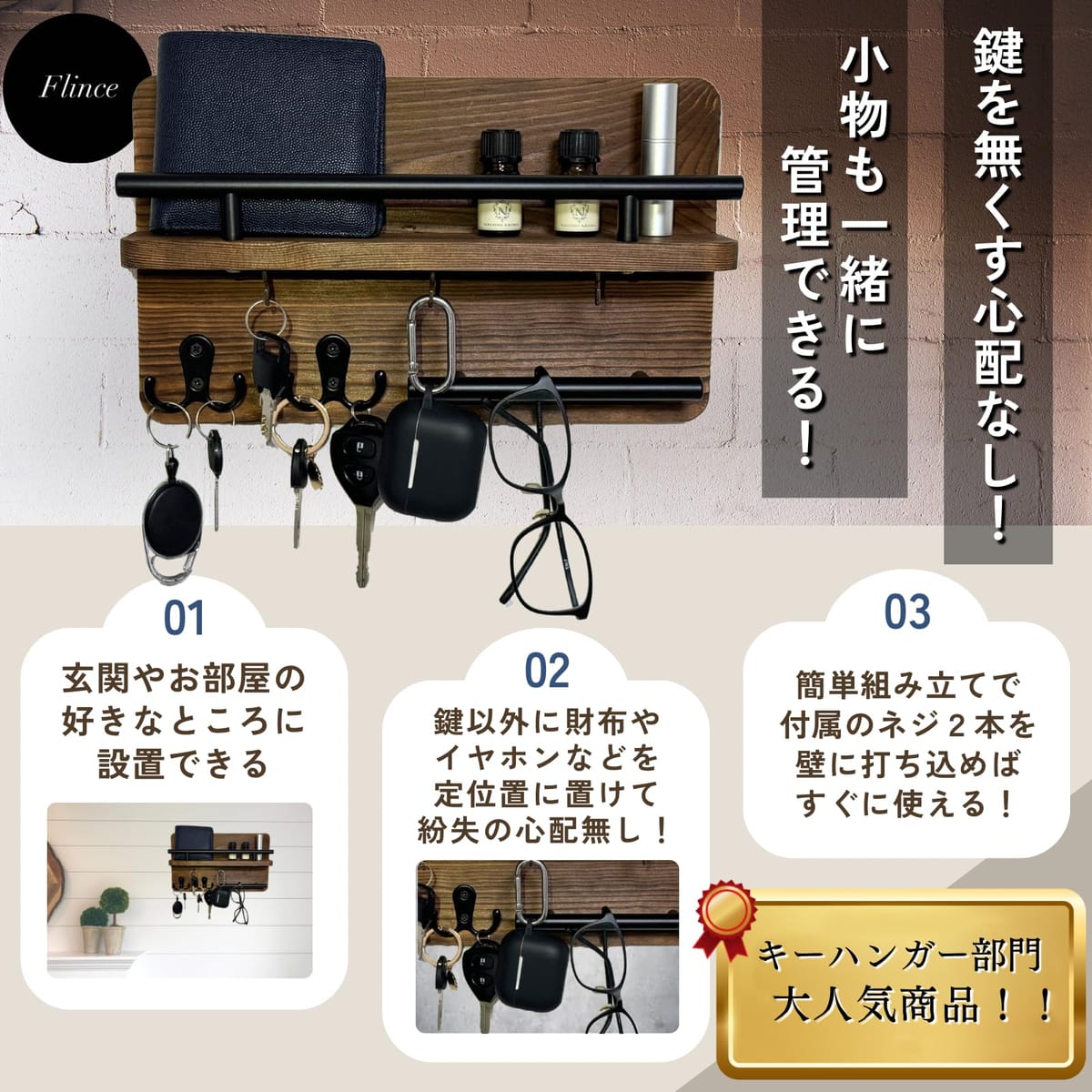 Flince

鍵を無くす心配なし!

小物も一緒に管理できる!

01
玄関やお部屋の好きなところに設置できる

02
鍵以外に財布やイヤホンなどを定位置に置けて紛失の心配無し!

03
簡単組み立てで付属のネジ2本を壁に打ち込めばすぐに使える!

キーハンガー部門
大人気商品!!