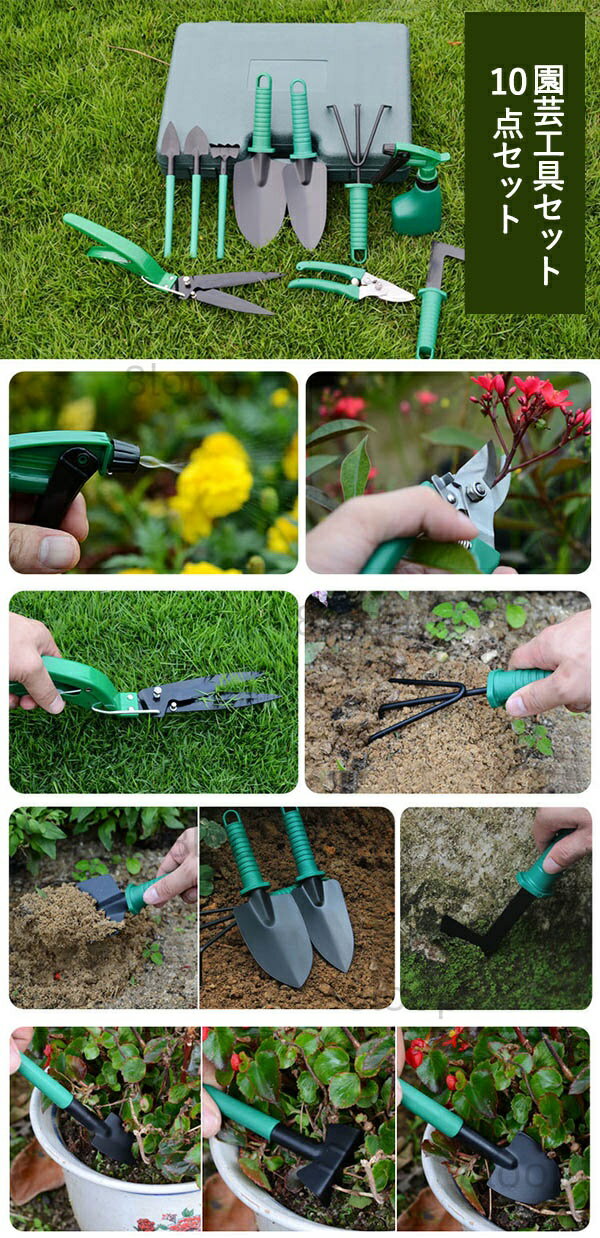 園芸工具セット
10点セット