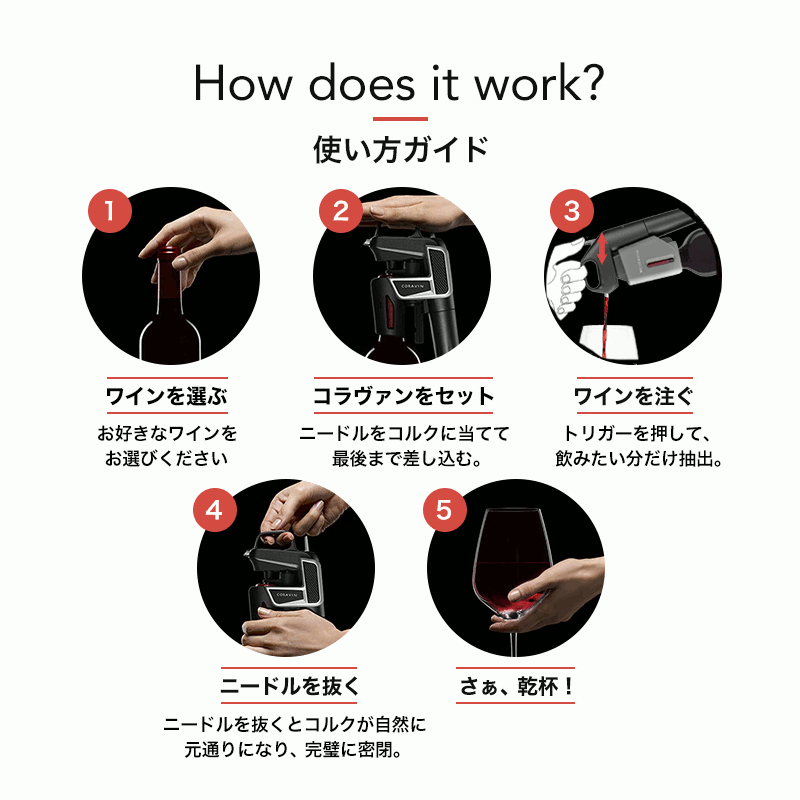 How does it work?

使い方ガイド

1

ワインを選ぶ

お好きなワインをお選びください

2

CORAVIN

コラヴァンをセット

ニードルをコルクに当てて最後まで差し込む。

3

ワインを注ぐ

トリガーを押して、飲みたい分だけ抽出。

4

CORAVIN

ニードルを抜く

ニードルを抜くとコルクが自然に元通りになり、完璧に密閉。

5

さぁ、乾杯！