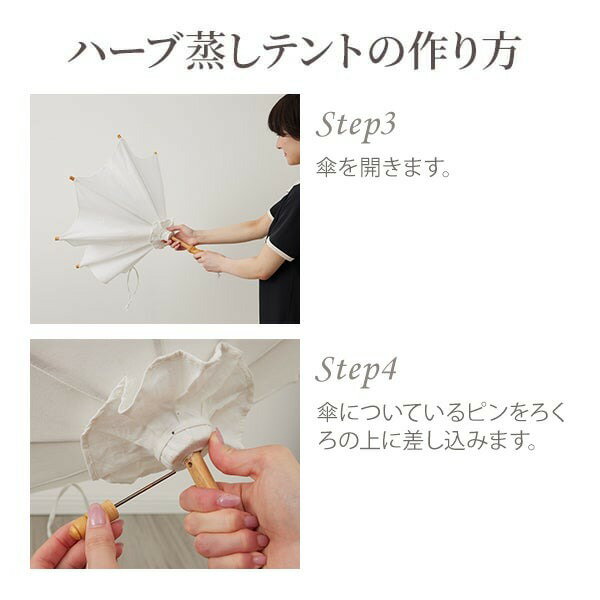 ハーブ蒸しテントの作り方

Step3

傘を開きます。

Step4

傘についているピンをろくろの上に差し込みます。