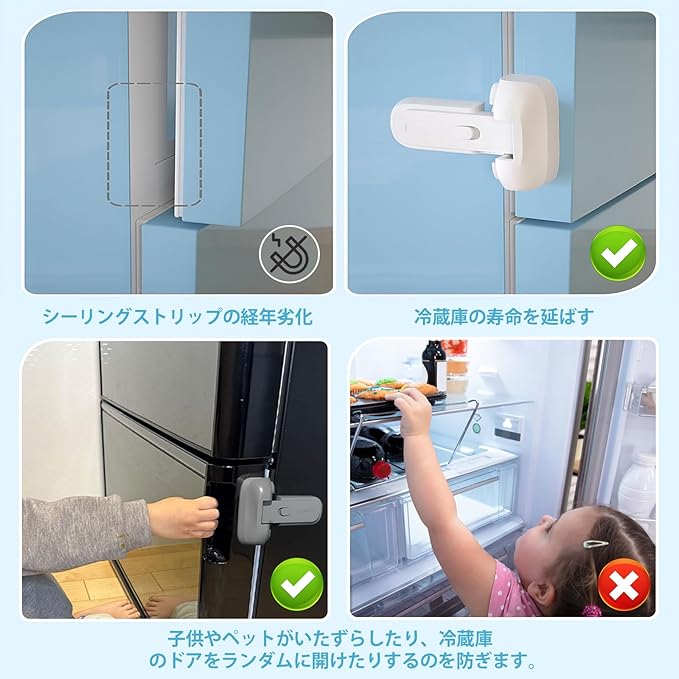 シーリングストリップの経年劣化

冷蔵庫の寿命を延ばす

子供やペットがいたずらしたり、冷蔵庫のドアをランダムに開けたりするのを防ぎます。