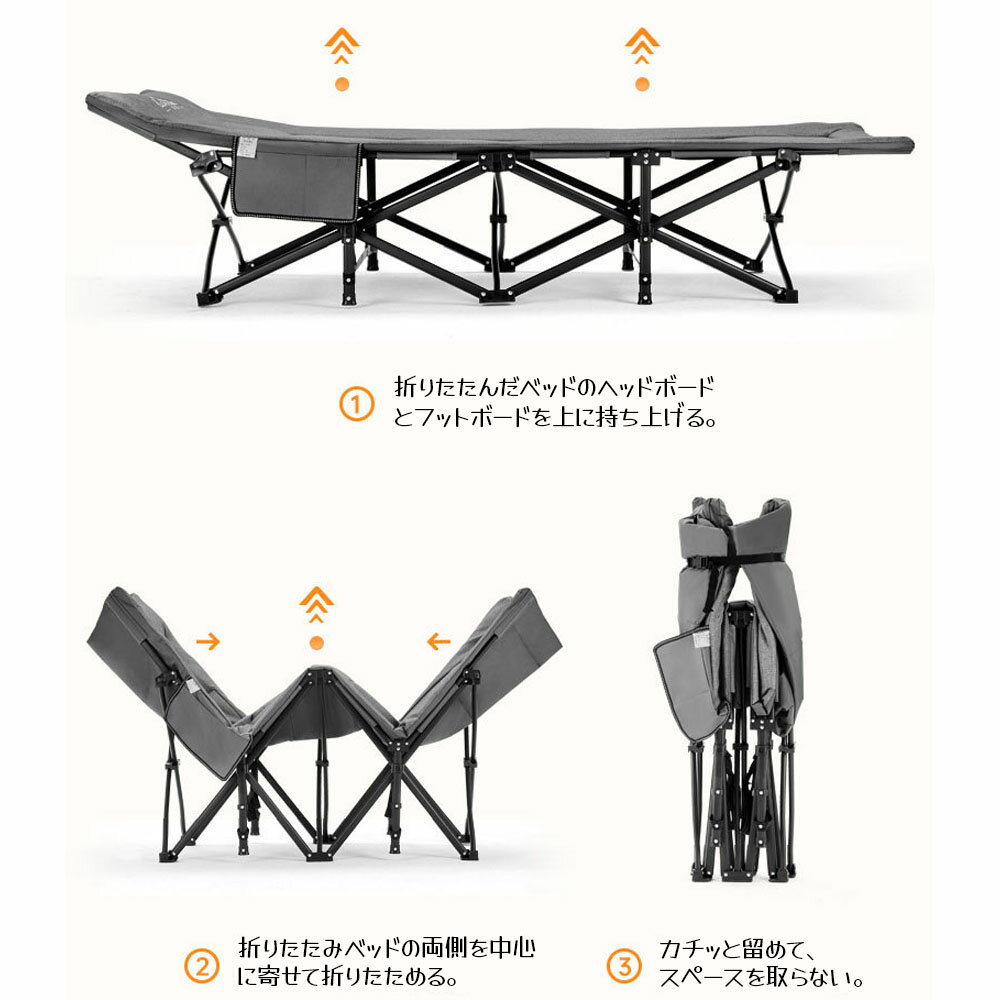 ① 折りたたんだベッドのヘッドボードとフットボードを上に持ち上げる。

② 折りたたみベッドの両側を中心に寄せて折りたためる。

③ カチッと留めて、スペースを取らない。