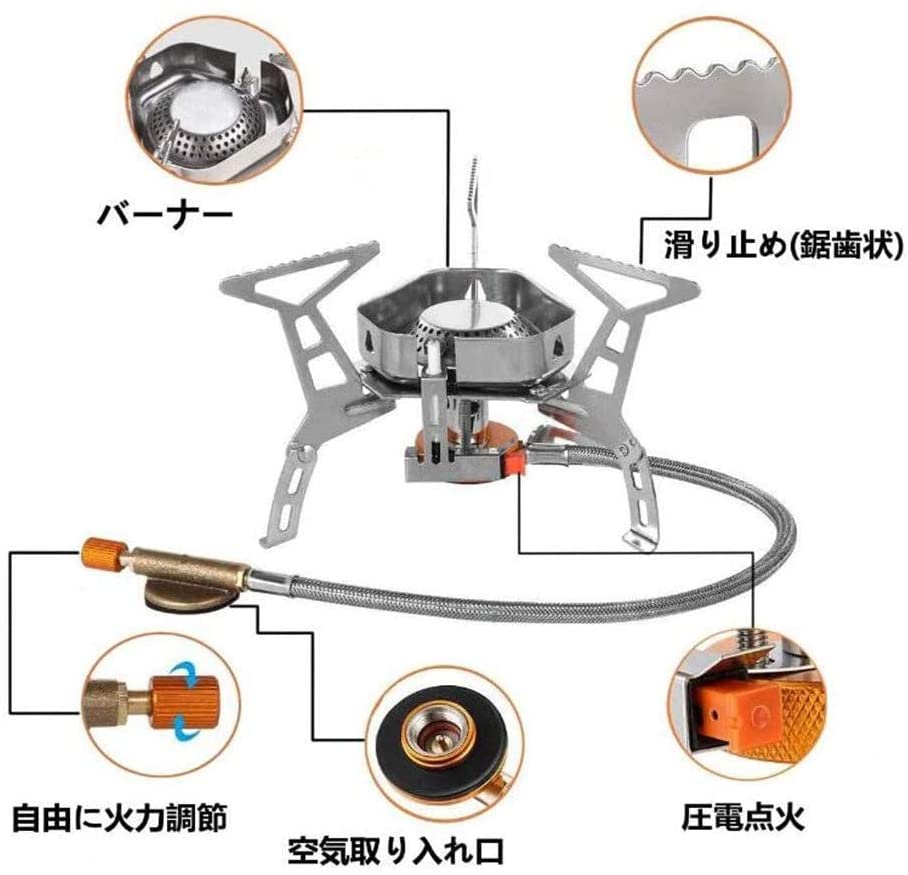 バーナー

滑り止め(鋸歯状)

自由に火力調節

空気取り入れ口

圧電点火