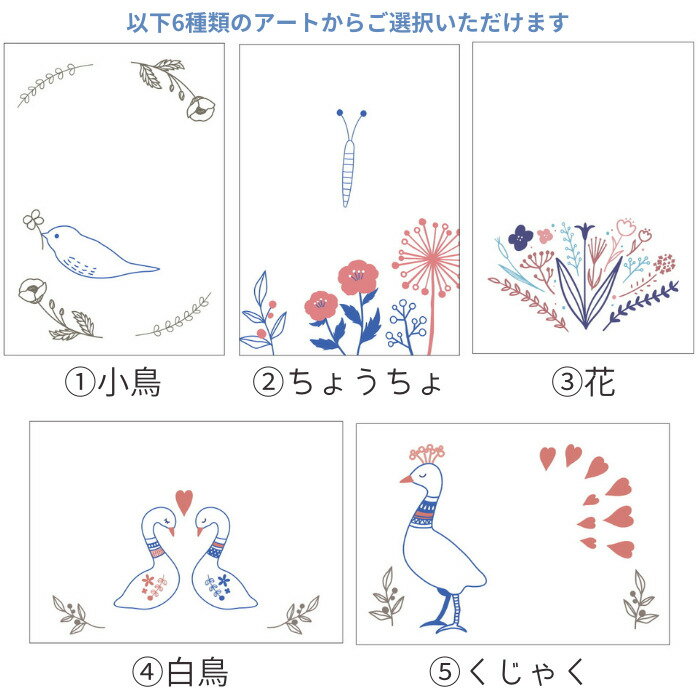 以下6種類のアートからご選択いただけます

①小鳥

②ちょうちょ

③花

④白鳥

⑤くじゃく