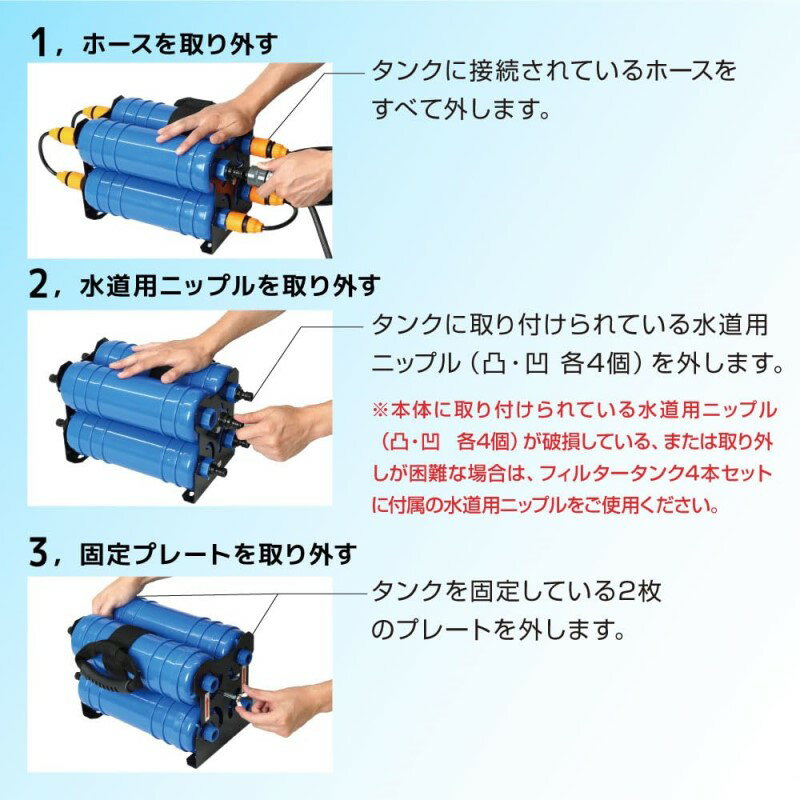 1, ホースを取り外す

タンクに接続されているホースをすべて外します。

2, 水道用ニップルを取り外す

タンクに取り付けられている水道用ニップル（凸・凹 各4個）を外します。

※本体に取り付けられている水道用ニップル（凸・凹　各4個）が破損している、または取り外しが困難な場合は、フィルタータンク4本セットに付属の水道用ニップルをご使用ください。

3, 固定プレートを取り外す

タンクを固定している2枚のプレートを外します。