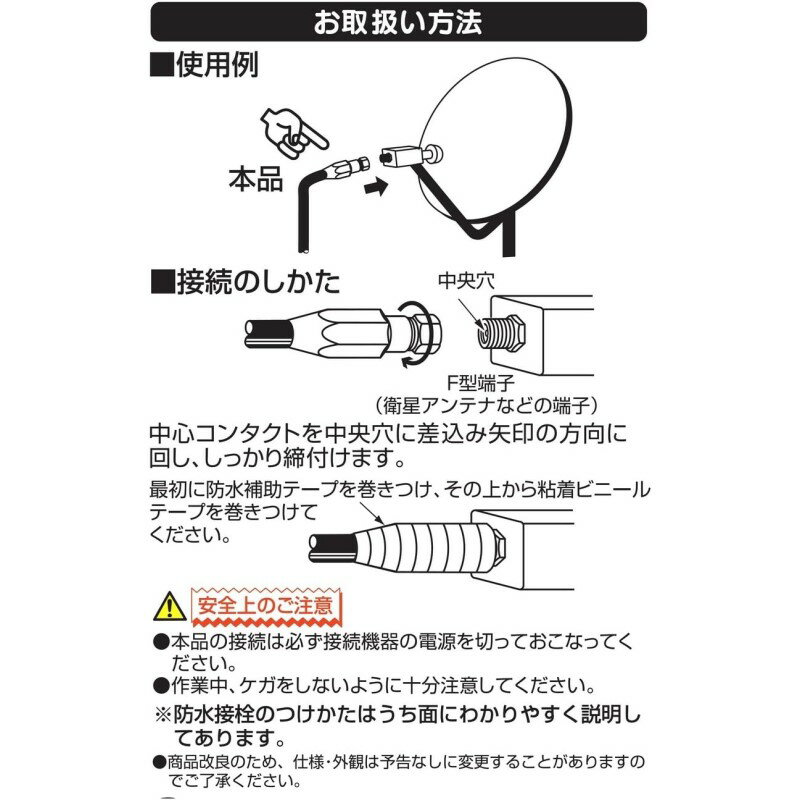 お取扱い方法

■使用例

本品

■接続のしかた

中央穴

F型端子
（衛星アンテナなどの端子）

中心コンタクトを中央穴に差込み矢印の方向に回し、しっかり締付けます。

最初に防水補助テープを巻きつけ、その上から粘着ビニールテープを巻きつけてください。

安全上のご注意

●本品の接続は必ず接続機器の電源を切っておこなってください。
●作業中、ケガをしないように十分注意してください。
※防水接栓のつけかたはうち面にわかりやすく説明してあります。
●商品改良のため、仕様・外観は予告なしに変更することがありますのでご了承ください。