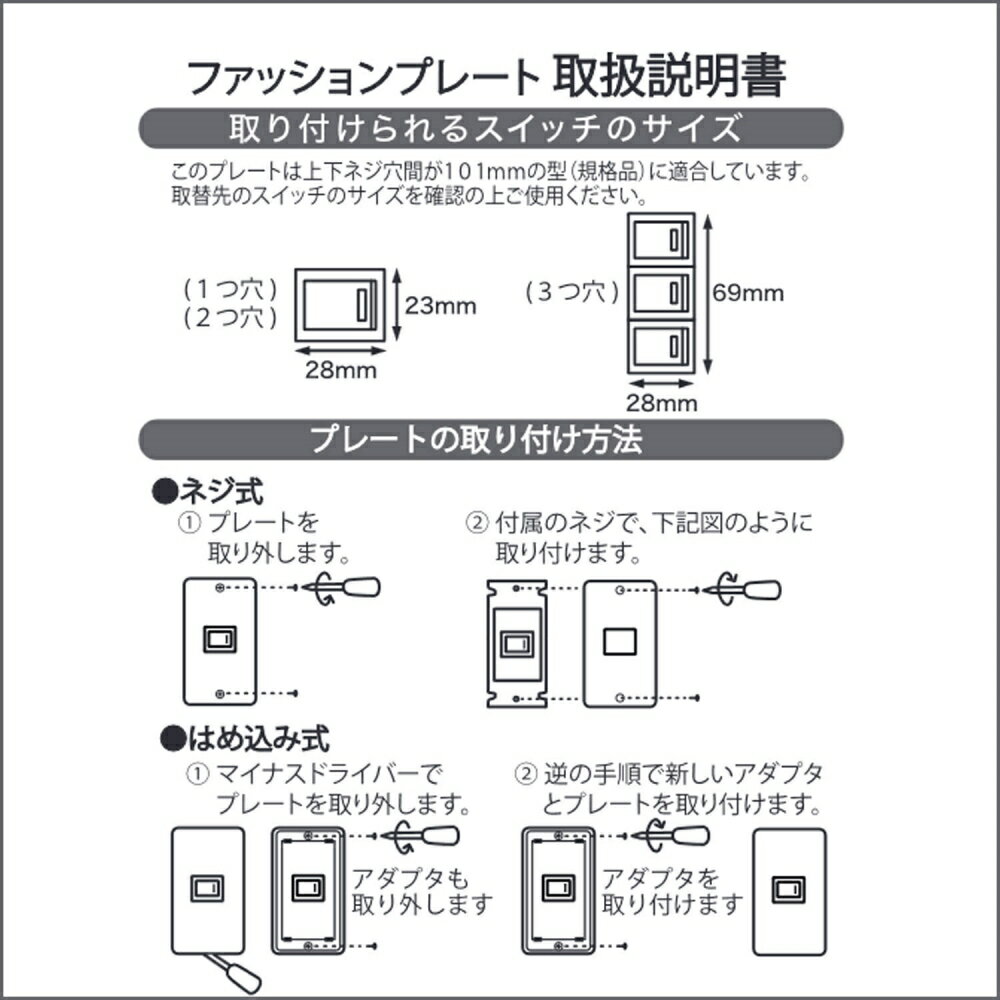 ファッションプレート 取扱説明書

取り付けられるスイッチのサイズ

このプレートは上下ネジ穴間が101mmの型（規格品）に適合しています。
取替先のスイッチのサイズを確認の上ご使用ください。

（1つ穴）
（2つ穴）

23mm

28mm

（3つ穴）

69mm

28mm

プレートの取り付け方法

●ネジ式

① プレートを取り外します。

② 付属のネジで、下記図のように取り付けます。

●はめ込み式

① マイナスドライバーでプレートを取り外します。

アダプタも取り外します

② 逆の手順で新しいアダプタとプレートを取り付けます。

アダプタを取り付けます