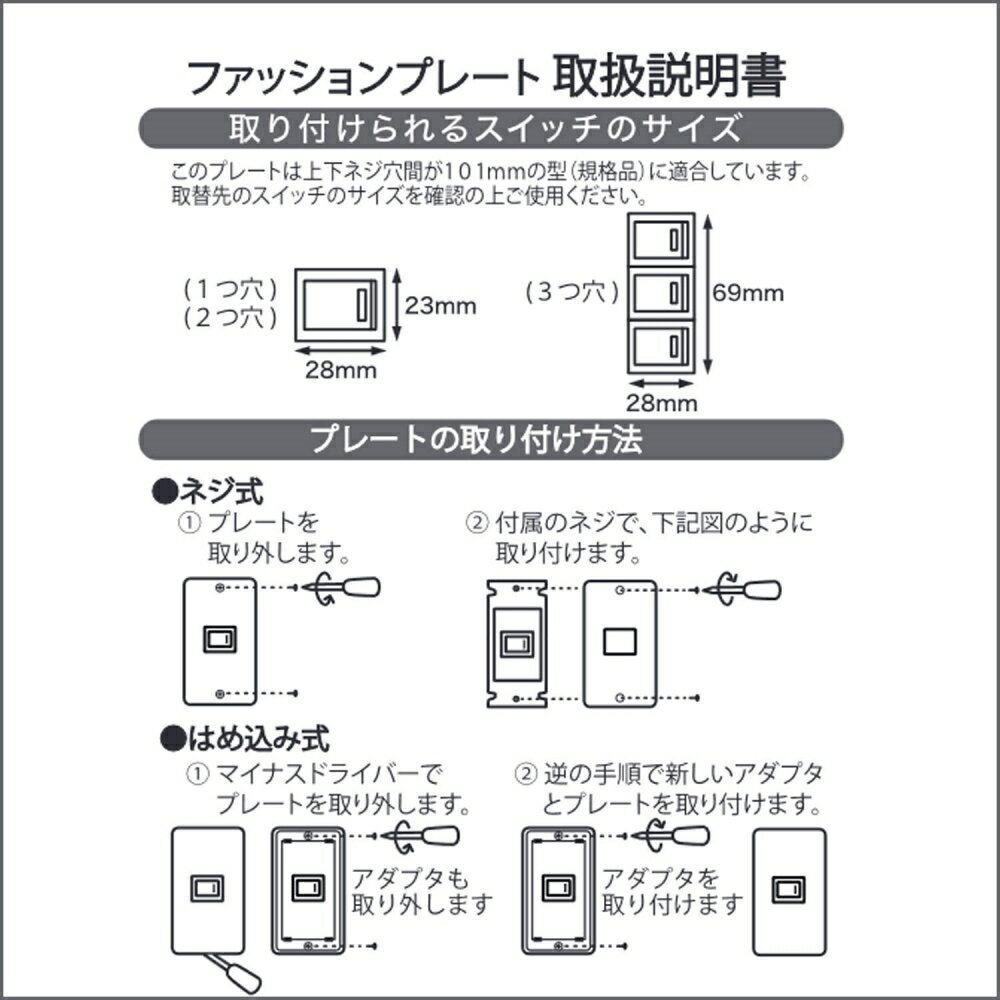 ファッションプレート 取扱説明書

取り付けられるスイッチのサイズ

このプレートは上下ネジ穴間が101mmの型（規格品）に適合しています。
取替先のスイッチのサイズを確認の上ご使用ください。

（1つ穴）
（2つ穴）

23mm

28mm

（3つ穴）

69mm

28mm

プレートの取り付け方法

●ネジ式

① プレートを取り外します。

② 付属のネジで、下記図のように取り付けます。

●はめ込み式

① マイナスドライバーでプレートを取り外します。

アダプタも取り外します

② 逆の手順で新しいアダプタとプレートを取り付けます。

アダプタを取り付けます