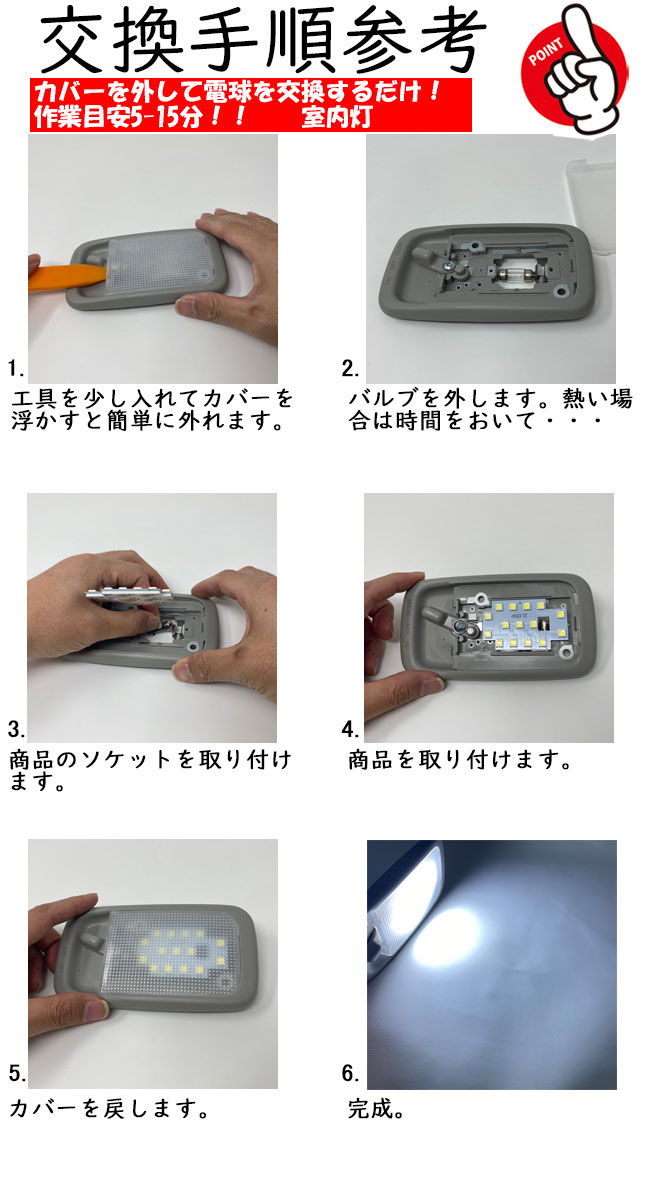 交換手順参考

POINT

カバーを外して電球を交換するだけ！
作業目安5-15分！！　　室内灯

1.
工具を少し入れてカバーを浮かすと簡単に外れます。

2.
バルブを外します。熱い場合は時間をおいて・・・

3.
商品のソケットを取り付けます。

4.
商品を取り付けます。

5.
カバーを戻します。

6.
完成。