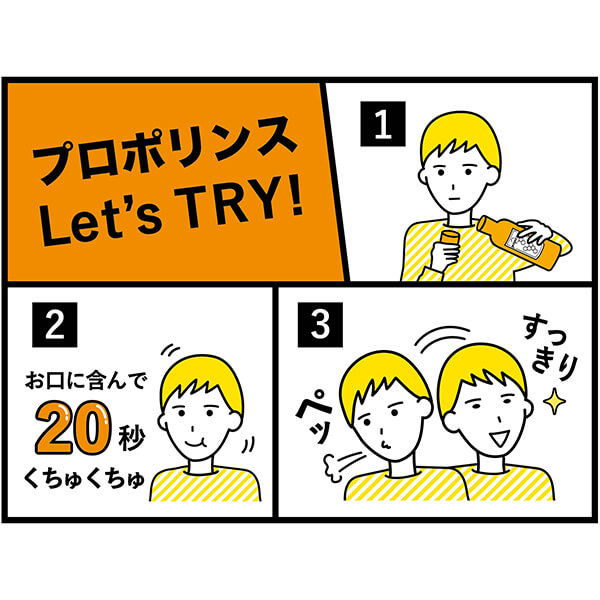 プロポリンス
Let's TRY!

1

2

お口に含んで
20秒
くちゅくちゅ

3

ペッ

すっきり