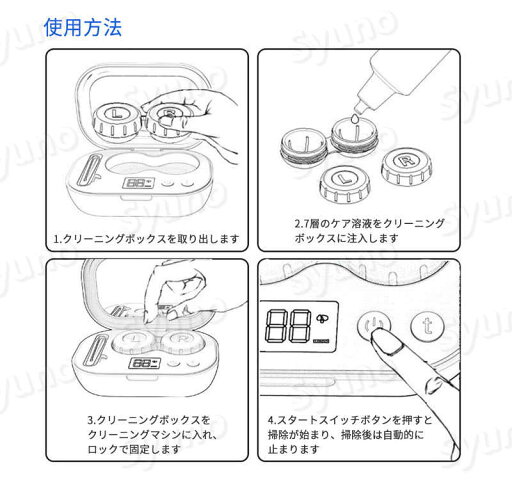 使用方法

L R

88

1.クリーニングボックスを取り出します

R L

2.7層のケア溶液をクリーニングボックスに注入します

L R

88

3.クリーニングボックスをクリーニングマシンに入れ、ロックで固定します

88

t

4.スタートスイッチボタンを押すと掃除が始まり、掃除後は自動的に止まります

syuno