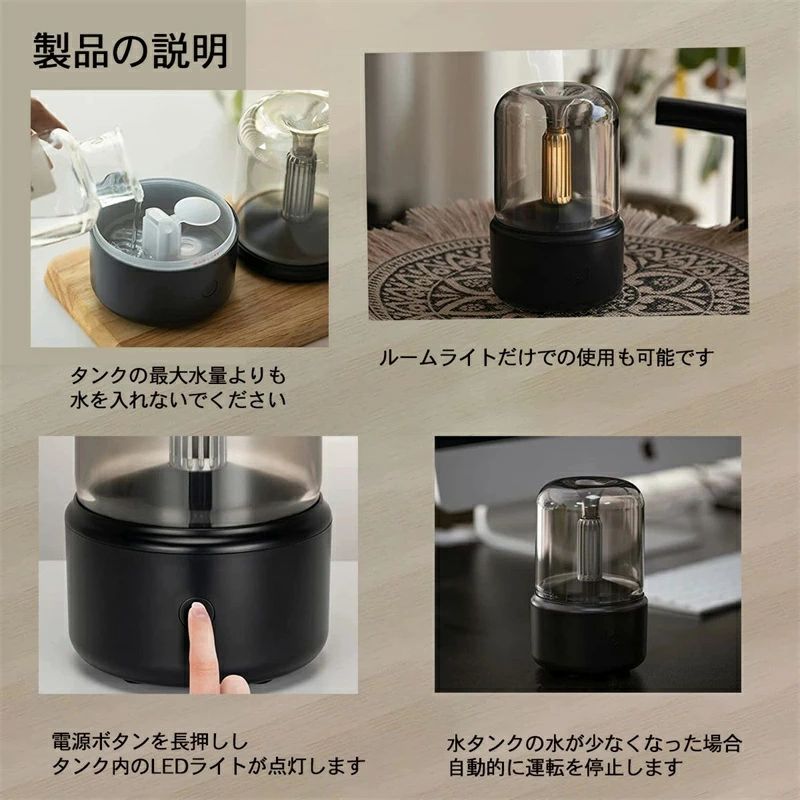 製品の説明

タンクの最大水量よりも
水を入れないでください

ルームライトだけでの使用も可能です

電源ボタンを長押しし
タンク内のLEDライトが点灯します

水タンクの水が少なくなった場合
自動的に運転を停止します