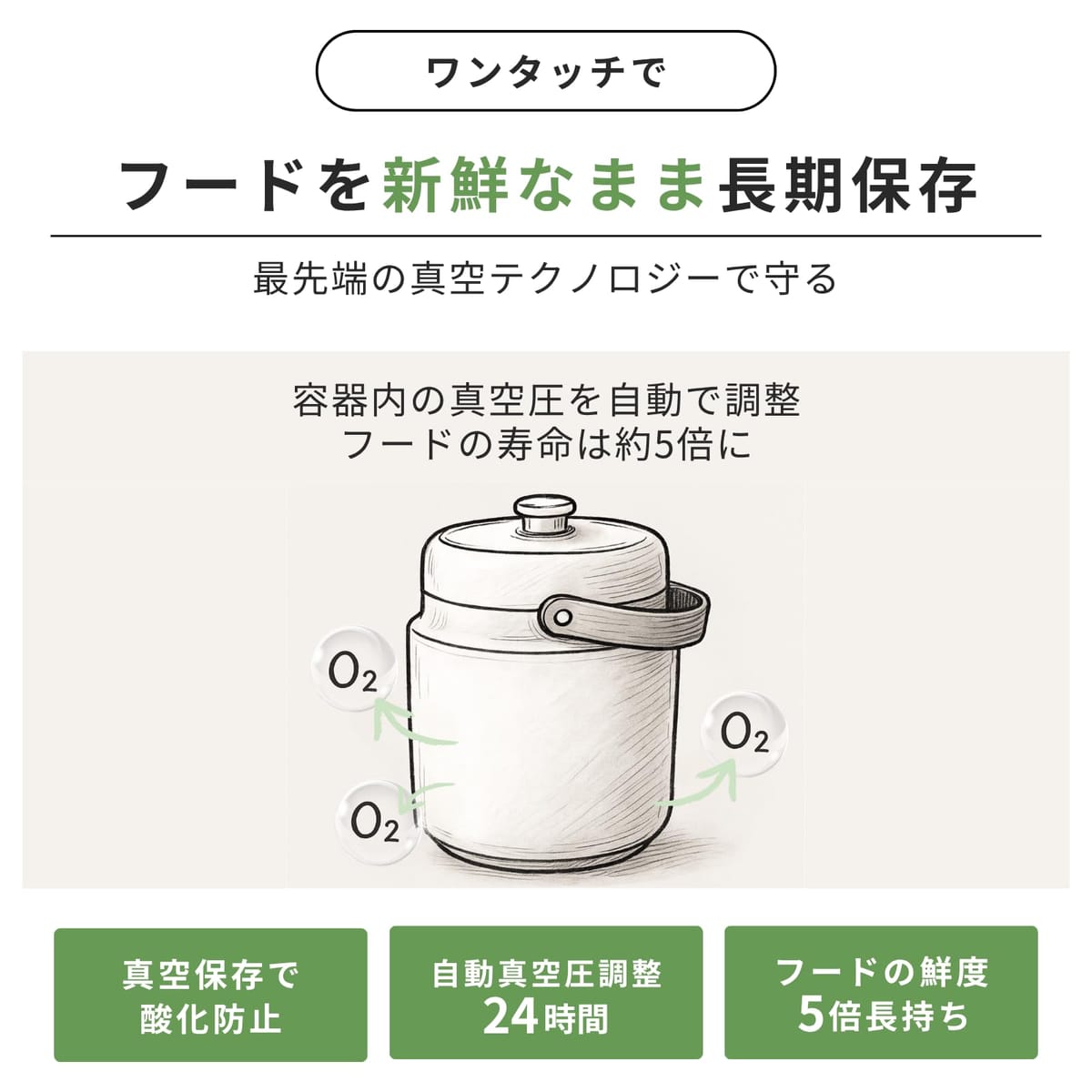 ワンタッチで

フードを新鮮なまま長期保存

最先端の真空テクノロジーで守る

容器内の真空圧を自動で調整
フードの寿命は約5倍に

$O_2$

$O_2$

$O_2$

真空保存で
酸化防止

自動真空圧調整
24時間

フードの鮮度
5倍長持ち