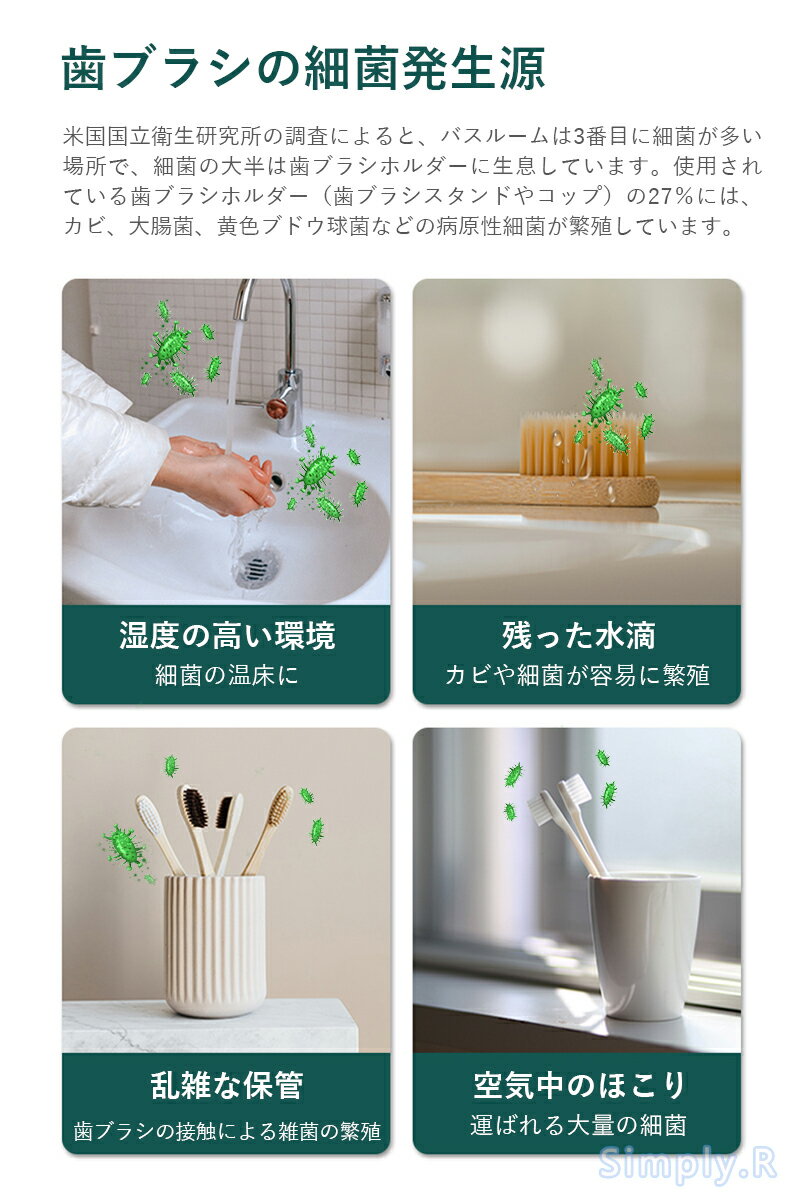 歯ブラシの細菌発生源

米国国立衛生研究所の調査によると、バスルームは3番目に細菌が多い場所で、細菌の大半は歯ブラシホルダーに生息しています。使用されている歯ブラシホルダー（歯ブラシスタンドやコップ）の27%には、カビ、大腸菌、黄色ブドウ球菌などの病原性細菌が繁殖しています。

湿度の高い環境
細菌の温床に

残った水滴
カビや細菌が容易に繁殖

乱雑な保管
歯ブラシの接触による雑菌の繁殖

空気中のほこり
運ばれる大量の細菌

Simply.R