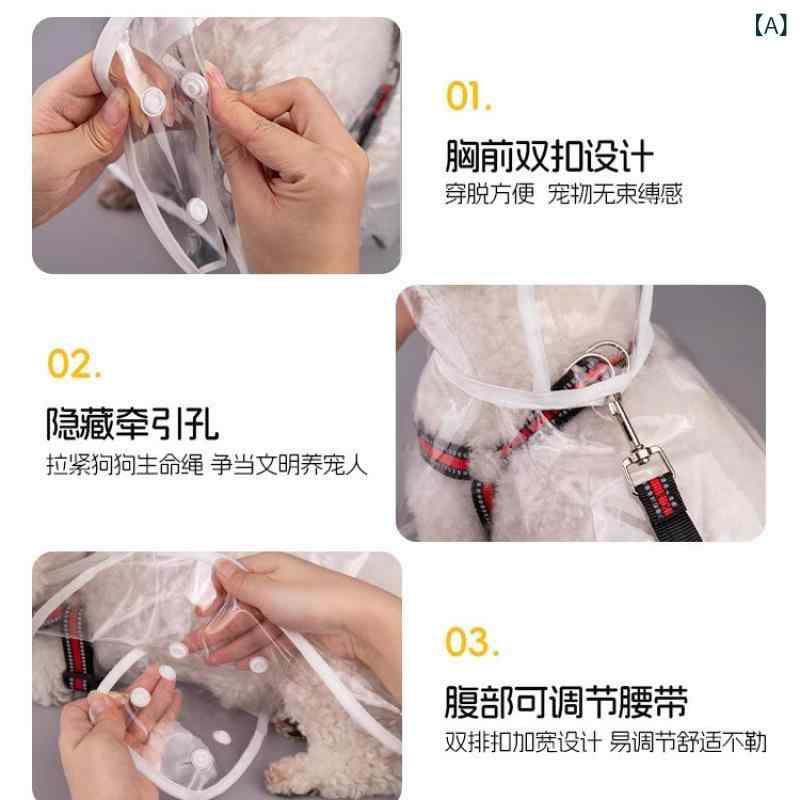 【A】

01.

胸前双扣设计

穿脱方便 宠物无束缚感

02.

隐藏牵引孔

拉紧狗狗生命绳 争当文明养宠人

03.

腹部可调节腰带

双排扣加宽设计 易调节舒适不勒