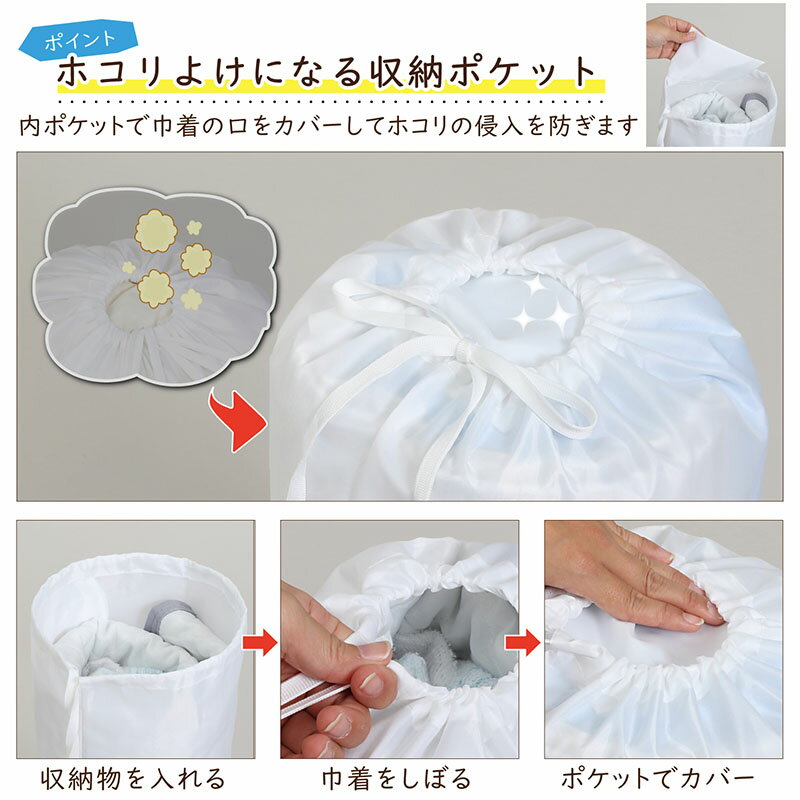 ポイント
ホコリよけになる収納ポケット
内ポケットで巾着の口をカバーしてホコリの侵入を防ぎます

収納物を入れる
巾着をしぼる
ポケットでカバー