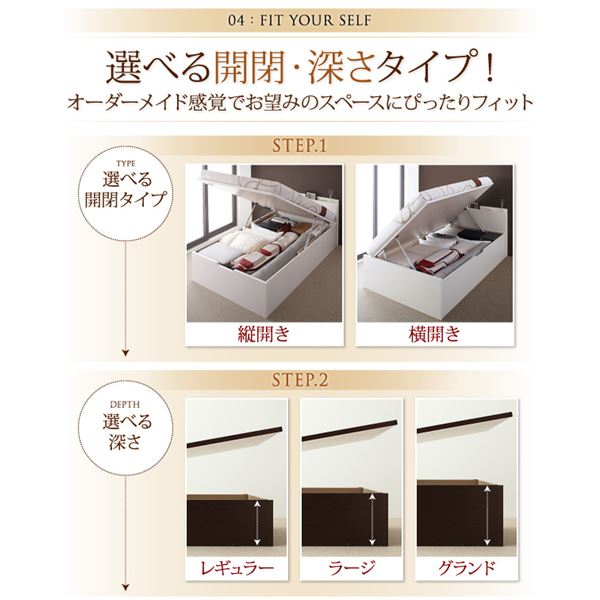 04 : FIT YOUR SELF

選べる開閉・深さタイプ！

オーダーメイド感覚でお望みのスペースにぴったりフィット

STEP.1

TYPE
選べる
開閉タイプ

縦開き

横開き

STEP.2

DEPTH
選べる
深さ

レギュラー

ラージ

グランド