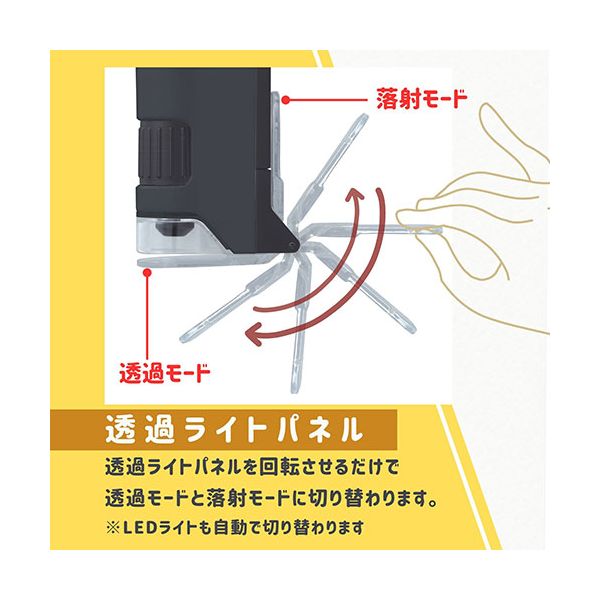 落射モード

透過モード

透過ライトパネル

透過ライトパネルを回転させるだけで
透過モードと落射モードに切り替わります。
※LEDライトも自動で切り替わります