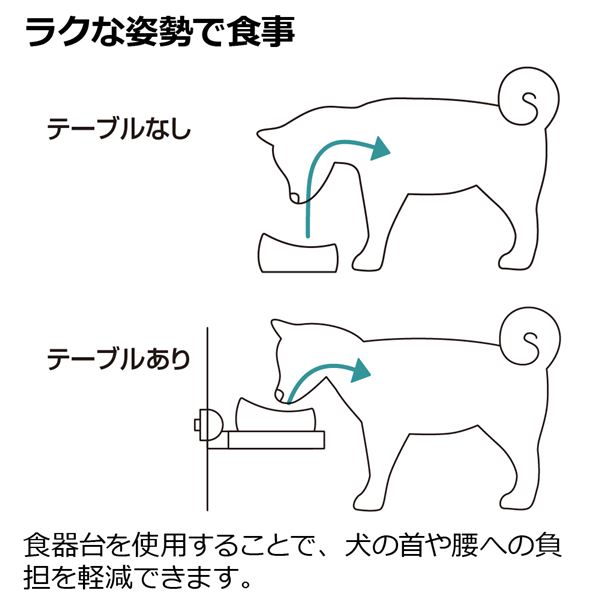 ラクな姿勢で食事

テーブルなし

テーブルあり

食器台を使用することで、犬の首や腰への負担を軽減できます。