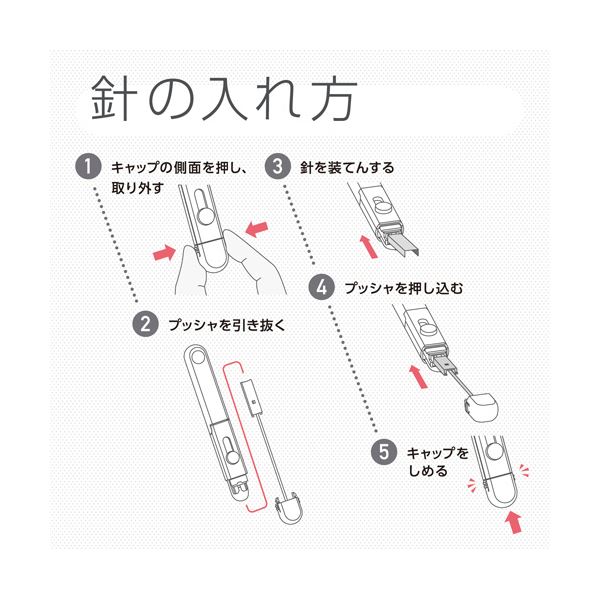 針の入れ方

1 キャップの側面を押し、取り外す

2 プッシャを引き抜く

3 針を装てんする

4 プッシャを押し込む

5 キャップをしめる