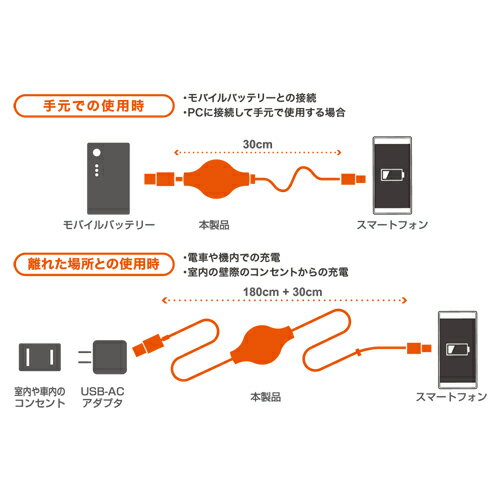 手元での使用時

・モバイルバッテリーとの接続
・PCに接続して手元で使用する場合

30cm

モバイルバッテリー

本製品

スマートフォン

離れた場所との使用時

・電車や機内での充電
・室内の壁際のコンセントからの充電

180cm + 30cm

室内や車内のコンセント

USB-AC アダプタ

本製品

スマートフォン