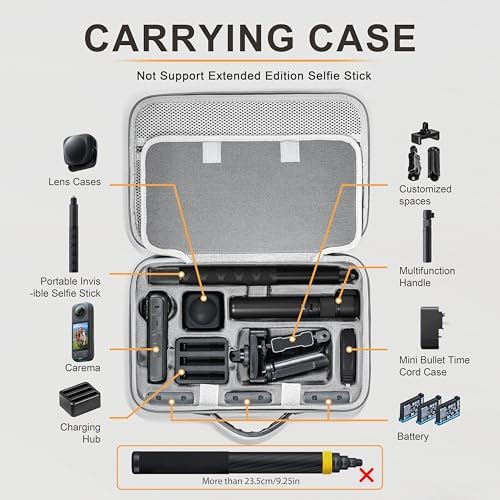 CARRYING CASE

Not Support Extended Edition Selfie Stick

Lens Cases

Portable Invis -ible Selfie Stick

Carema

Charging Hub

Customized spaces

Multifunction Handle

Mini Bullet Time Cord Case

Battery

More than 23.5cm/9.25in