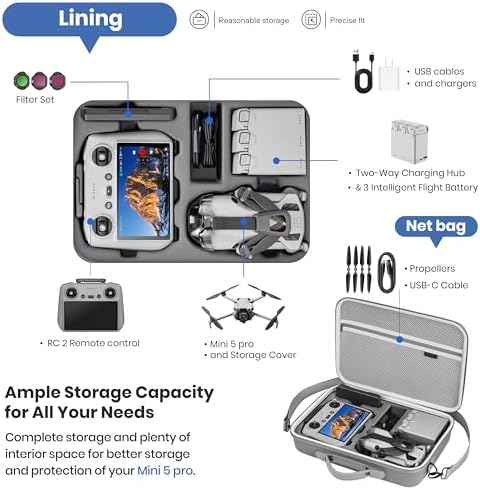 Lining

Reasonable storage

Precise fit

Filter Set

· USB cables
· and chargers

· Two-Way Charging Hub
· & 3 Intelligent Flight Battery

Net bag

· Propellers
· USB-C Cable

· RC 2 Remote control

· Mini 5 pro
· and Storage Cover

Ample Storage Capacity for All Your Needs

Complete storage and plenty of interior space for better storage and protection of your Mini 5 pro.