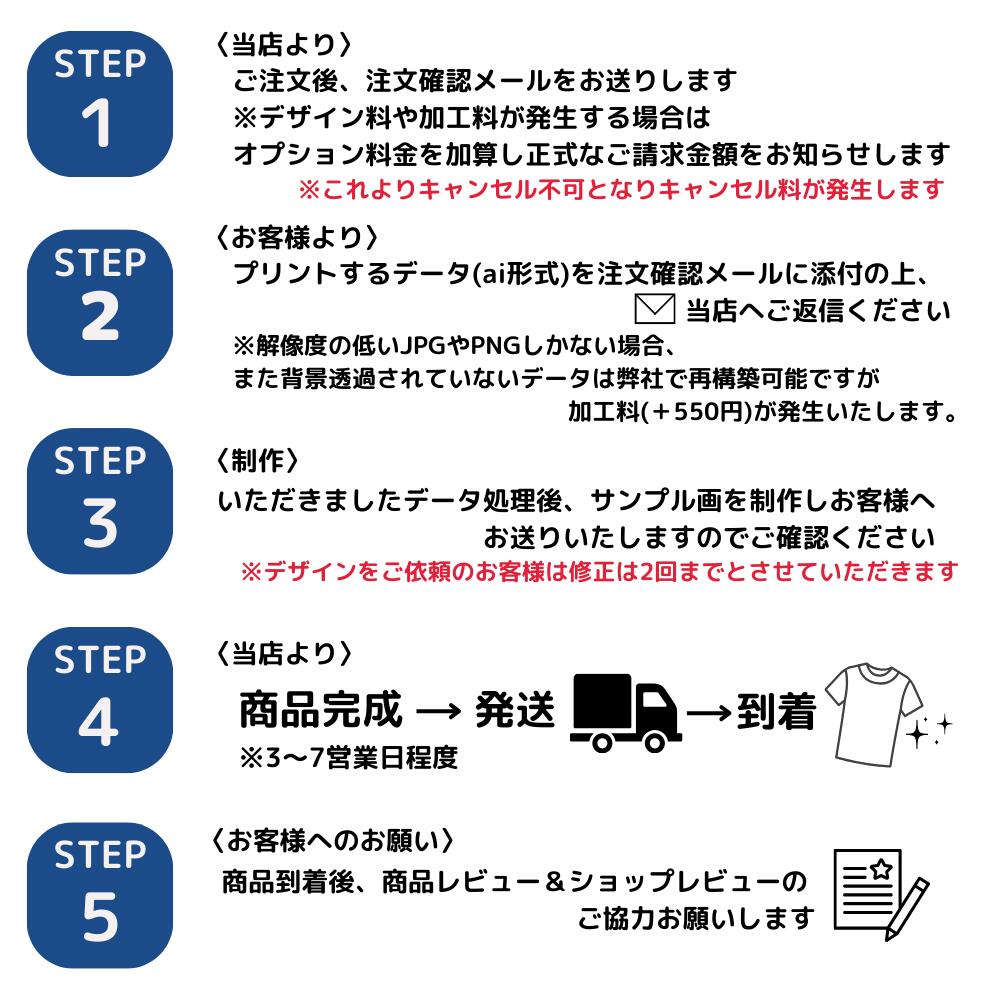 STEP 1

〈当店より〉
ご注文後、注文確認メールをお送りします
※デザイン料や加工料が発生する場合は
オプション料金を加算し正式なご請求金額をお知らせします
※これよりキャンセル不可となりキャンセル料が発生します

STEP 2

〈お客様より〉
プリントするデータ(ai形式)を注文確認メールに添付の上、
当店へご返信ください
※解像度の低いJPGやPNGしかない場合、
また背景透過されていないデータは弊社で再構築可能ですが
加工料(＋550円)が発生いたします。

STEP 3

〈制作〉
いただきましたデータ処理後、サンプル画を制作しお客様へ
お送りいたしますのでご確認ください
※デザインをご依頼のお客様は修正は2回までとさせていただきます

STEP 4

〈当店より〉
商品完成 → 発送 → 到着
※3〜7営業日程度

STEP 5

〈お客様へのお願い〉
商品到着後、商品レビュー＆ショップレビューの
ご協力お願いします