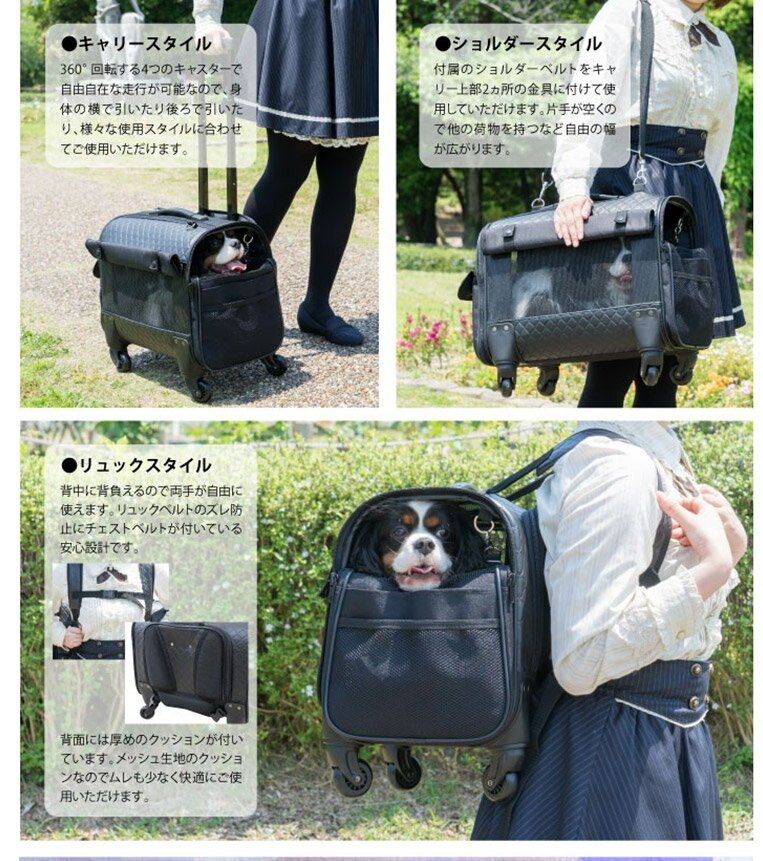 ●キャリースタイル

360°回転する4つのキャスターで自由自在な走行が可能なので、身体の横で引いたり後ろで引いたり、様々な使用スタイルに合わせてご使用いただけます。

●ショルダースタイル

付属のショルダーベルトをキャリー上部2ヵ所の金具に付けて使用していただけます。片手が空くので他の荷物を持つなど自由の幅が広がります。

●リュックスタイル

背中に背負えるので両手が自由に使えます。リュックベルトのズレ防止にチェストベルトが付いている安心設計です。

背面には厚めのクッションが付いています。メッシュ生地のクッションなのでムレも少なく快適にご使用いただけます。