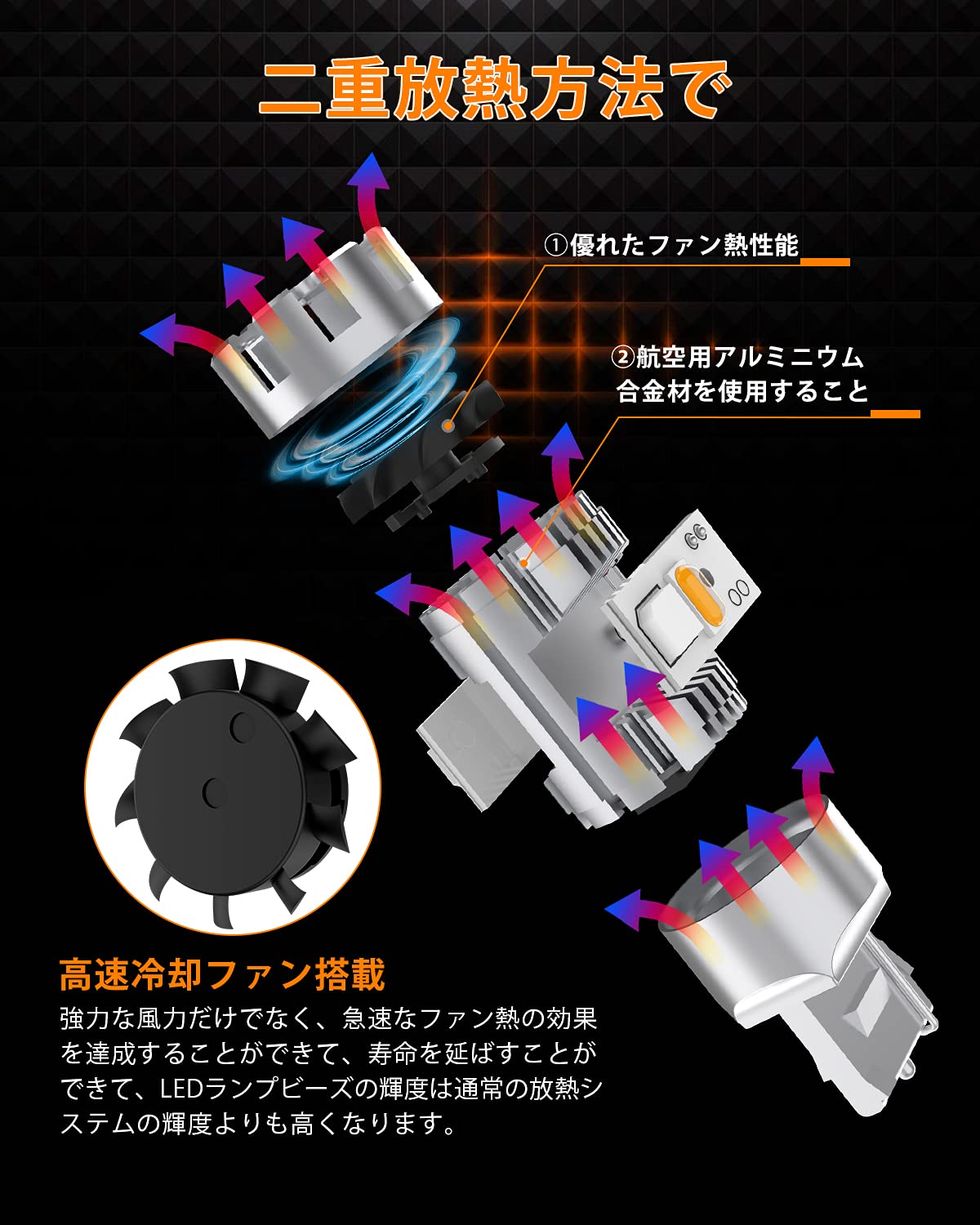 二重放熱方法で

①優れたファン熱性能

②航空用アルミニウム合金材を使用すること

高速冷却ファン搭載

強力な風力だけでなく、急速なファン熱の効果を達成することができて、寿命を延ばすことができて、LEDランプビーズの輝度は通常の放熱システムの輝度よりも高くなります。