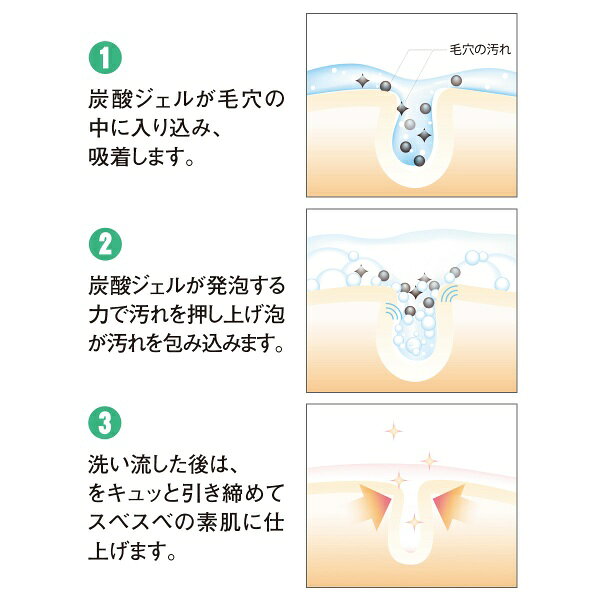 1
炭酸ジェルが毛穴の中に入り込み、吸着します。

毛穴の汚れ

2
炭酸ジェルが発泡する力で汚れを押し上げ泡が汚れを包み込みます。

3
洗い流した後は、をキュッと引き締めてスベスベの素肌に仕上げます。