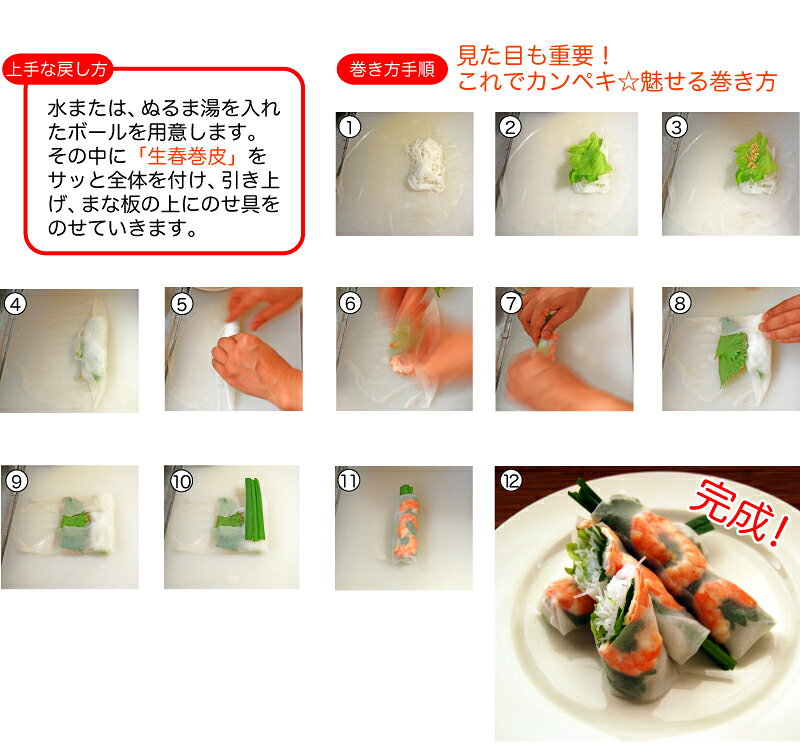 上手な戻し方

水または、ぬるま湯を入れたボールを用意します。その中に「生春巻皮」をサッと全体を付け、引き上げ、まな板の上にのせ具をのせていきます。

巻き方手順

見た目も重要！
これでカンペキ☆魅せる巻き方

①

②

③

④

⑤

⑥

⑦

⑧

⑨

⑩

⑪

⑫

完成!