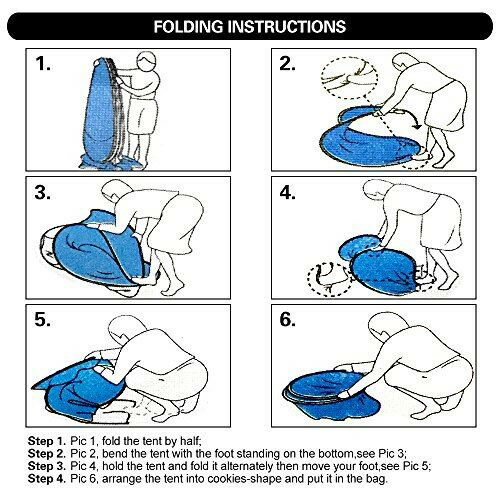 FOLDING INSTRUCTIONS

1.

2.

3.

4.

5.

6.

Step 1. Pic 1, fold the tent by half;
Step 2. Pic 2, bend the tent with the foot standing on the bottom,see Pic 3;
Step 3. Pic 4, hold the tent and fold it alternately then move your foot,see Pic 5;
Step 4. Pic 6, arrange the tent into cookies-shape and put it in the bag.