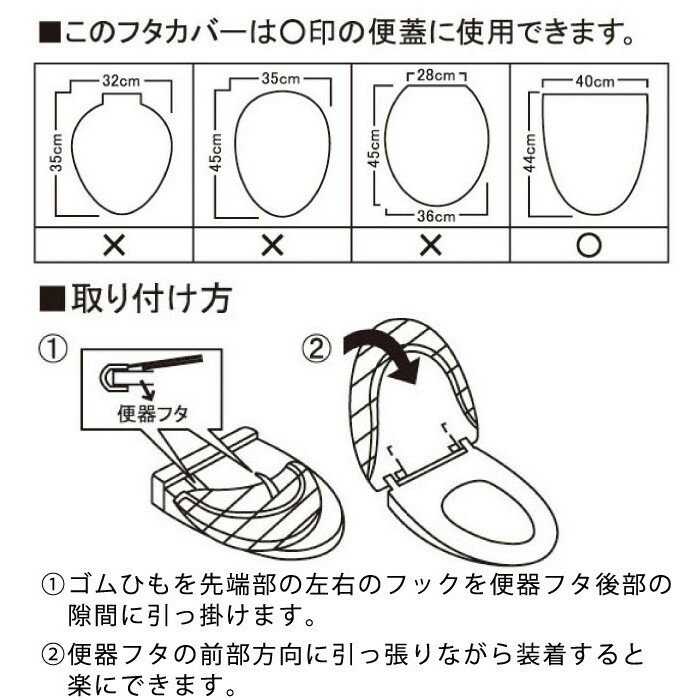 ■このフタカバーは○印の便蓋に使用できます。

| 32cm 35cm | 35cm 45cm | 28cm 45cm 36cm | 40cm 44cm |
|---|---|---|---|
| × | × | × | ○ |

■取り付け方

①

便器フタ

②

①ゴムひもを先端部の左右のフックを便器フタ後部の隙間に引っ掛けます。

②便器フタの前部方向に引っ張りながら装着すると楽にできます。