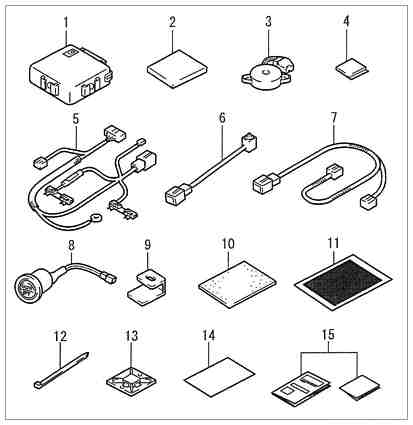 1
2
3
4
5
6
7
8
9
10
11
12
13
14
15