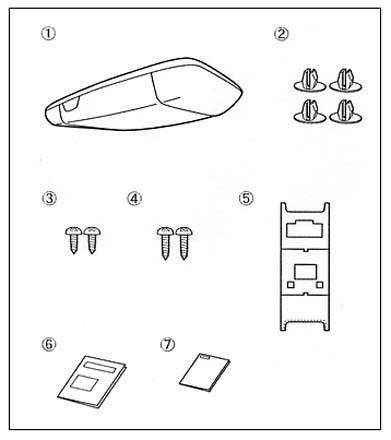 ①
②
③
④
⑤
⑥
⑦