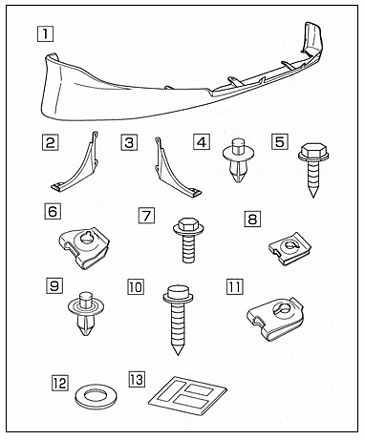 1
2
3
4
5
6
7
8
9
10
11
12
13