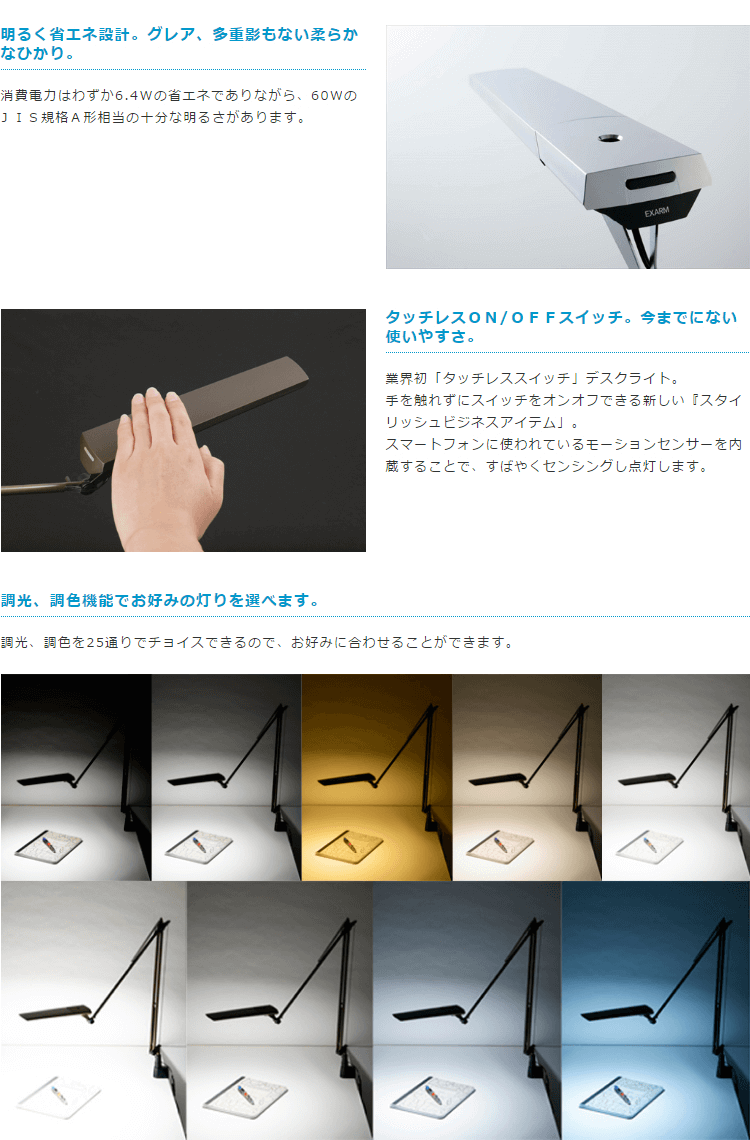 明るく省エネ設計。グレア、多重影もない柔らかなひかり。

消費電力はわずか6.4Wの省エネでありながら、60WのＪＩＳ規格Ａ形相当の十分な明るさがあります。

EXARM

タッチレスＯＮ／ＯＦＦスイッチ。今までにない使いやすさ。

業界初「タッチレススイッチ」デスクライト。
手を触れずにスイッチをオンオフできる新しい『スタイリッシュビジネスアイテム」。
スマートフォンに使われているモーションセンサーを内蔵することで、すばやくセンシングし点灯します。

調光、調色機能でお好みの灯りを選べます。

調光、調色を25通りでチョイスできるので、お好みに合わせることができます。