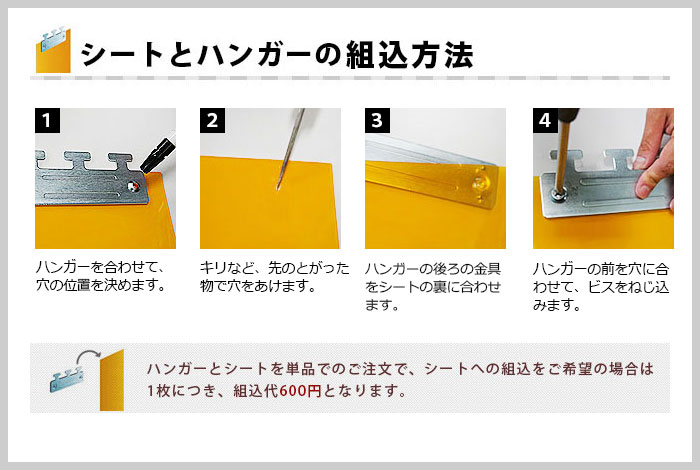 シートとハンガーの組込方法

1
ハンガーを合わせて、穴の位置を決めます。

2
キリなど、先のとがった物で穴をあけます。

3
ハンガーの後ろの金具をシートの裏に合わせます。

4
ハンガーの前を穴に合わせて、ビスをねじ込みます。

ハンガーとシートを単品でのご注文で、シートへの組込をご希望の場合は1枚につき、組込代600円となります。