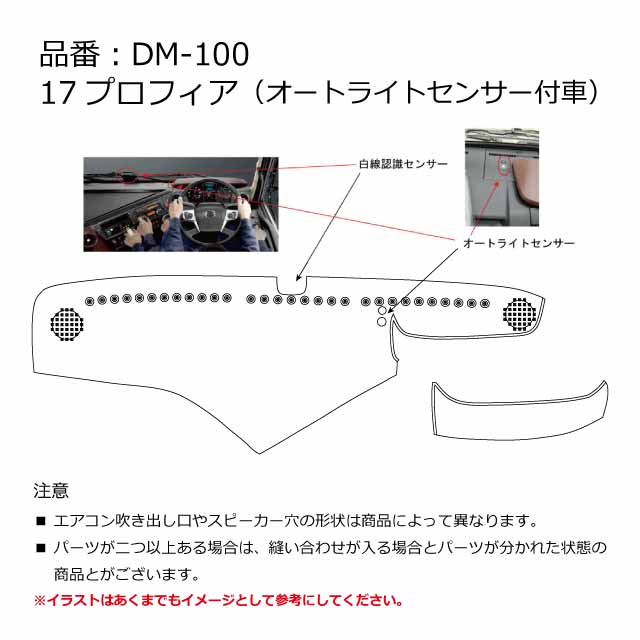 品番：DM-100
17 プロフィア（オートライトセンサー付車）

白線認識センサー

オートライトセンサー

注意

■ エアコン吹き出し口やスピーカー穴の形状は商品によって異なります。

■ パーツが二つ以上ある場合は、縫い合わせが入る場合とパーツが分かれた状態の商品とがございます。

※イラストはあくまでもイメージとして参考にしてください。